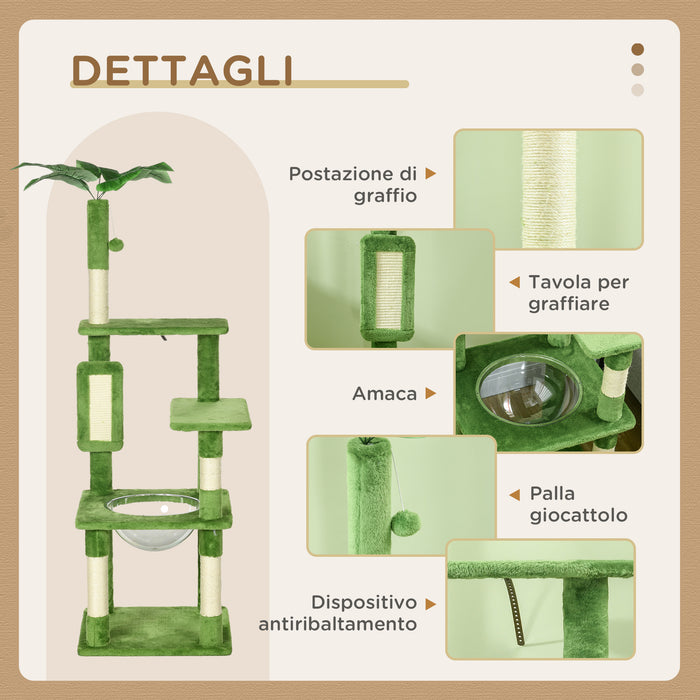 DETTAGLI

Postazione di graffio

Tavola per graffiare

Amaca

Palla giocattolo

Dispositivo antiribaltamento