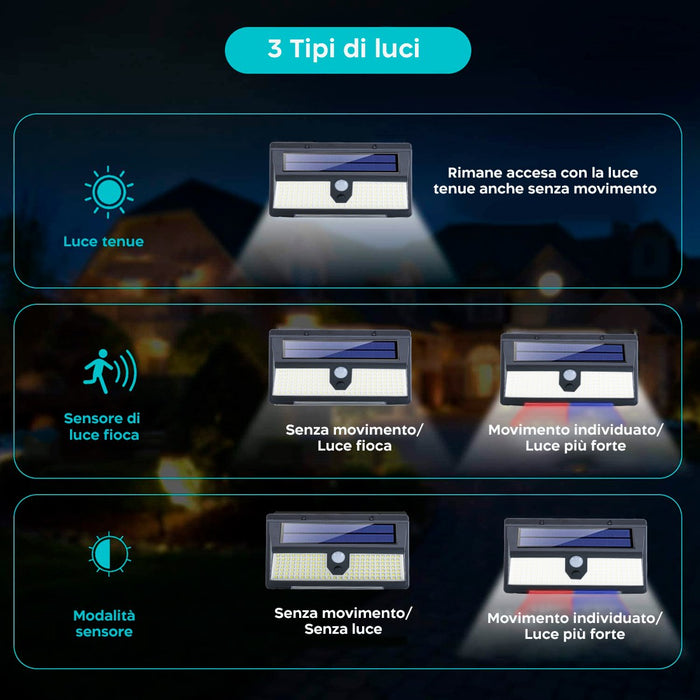 3 Tipi di luci

Luce tenue

Rimane accesa con la luce tenue anche senza movimento

Sensore di luce fioca

Senza movimento/ Luce fioca

Movimento individuato/ Luce più forte

Modalità sensore

Senza movimento/ Senza luce

Movimento individuato/ Luce più forte