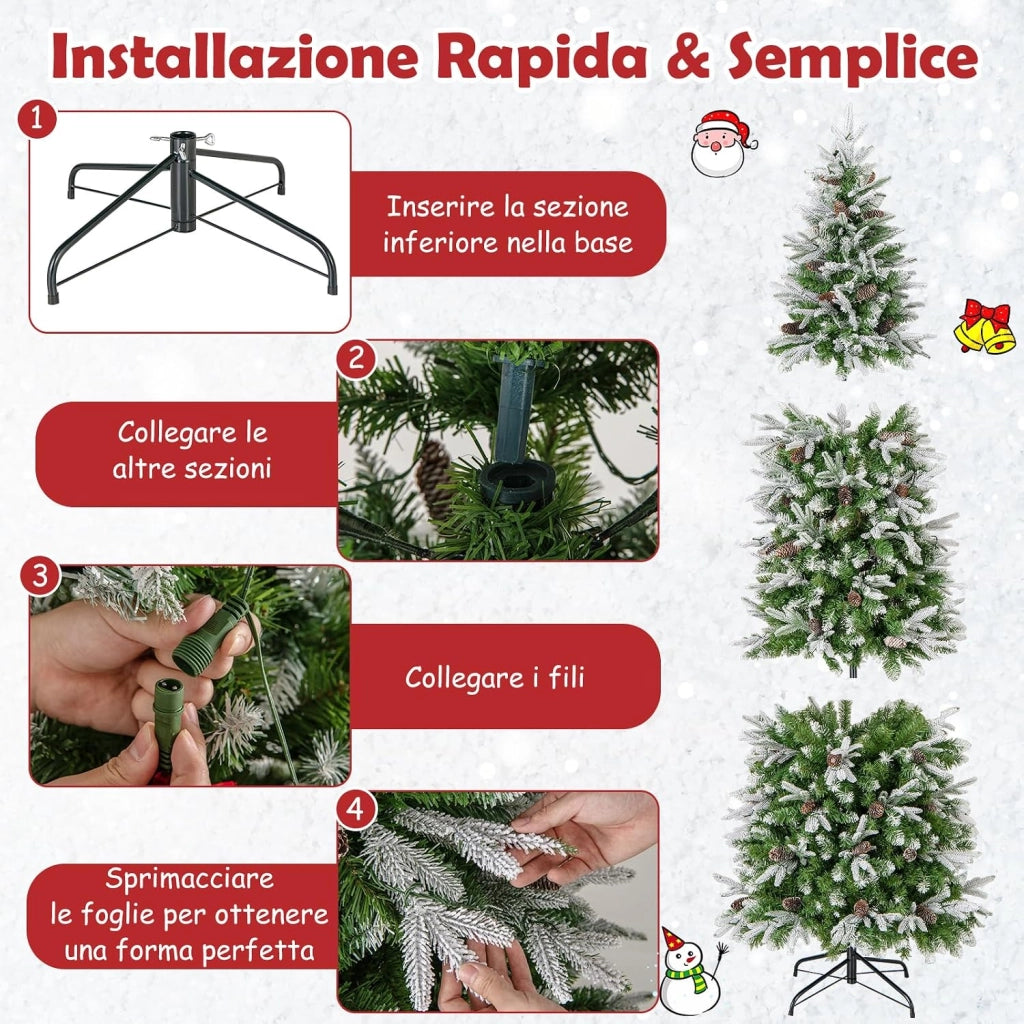 Installazione Rapida & Semplice

1

Inserire la sezione inferiore nella base

2

Collegare le altre sezioni

3

Collegare i fili

4

Sprimacciare le foglie per ottenere una forma perfetta