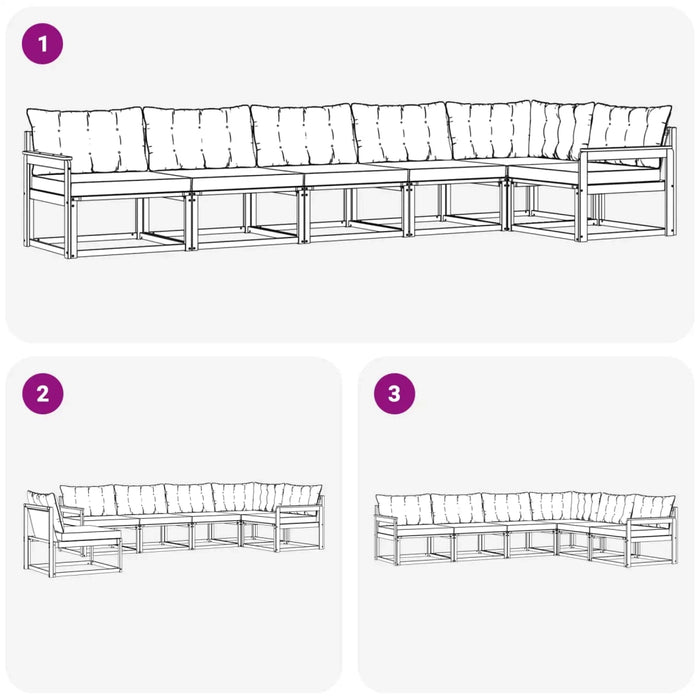 1

2

3