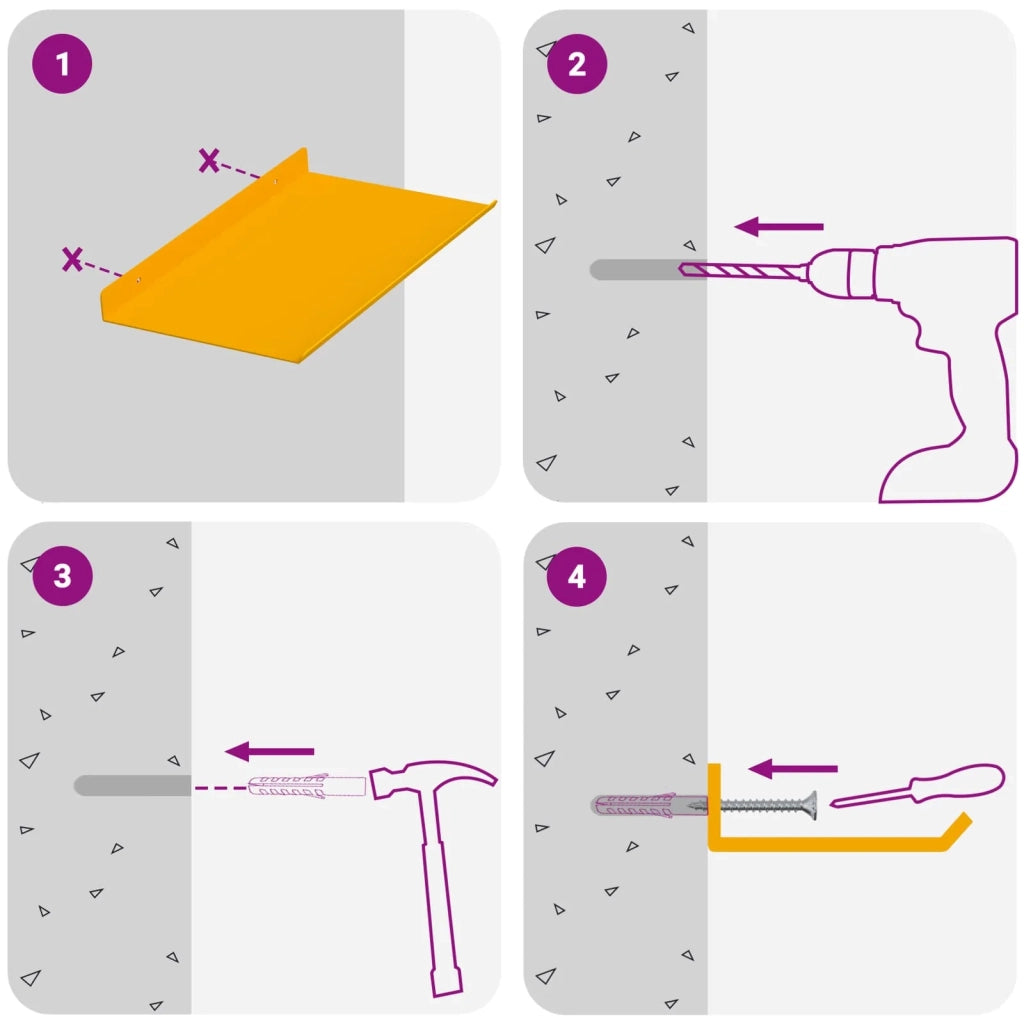 1

2

3

4