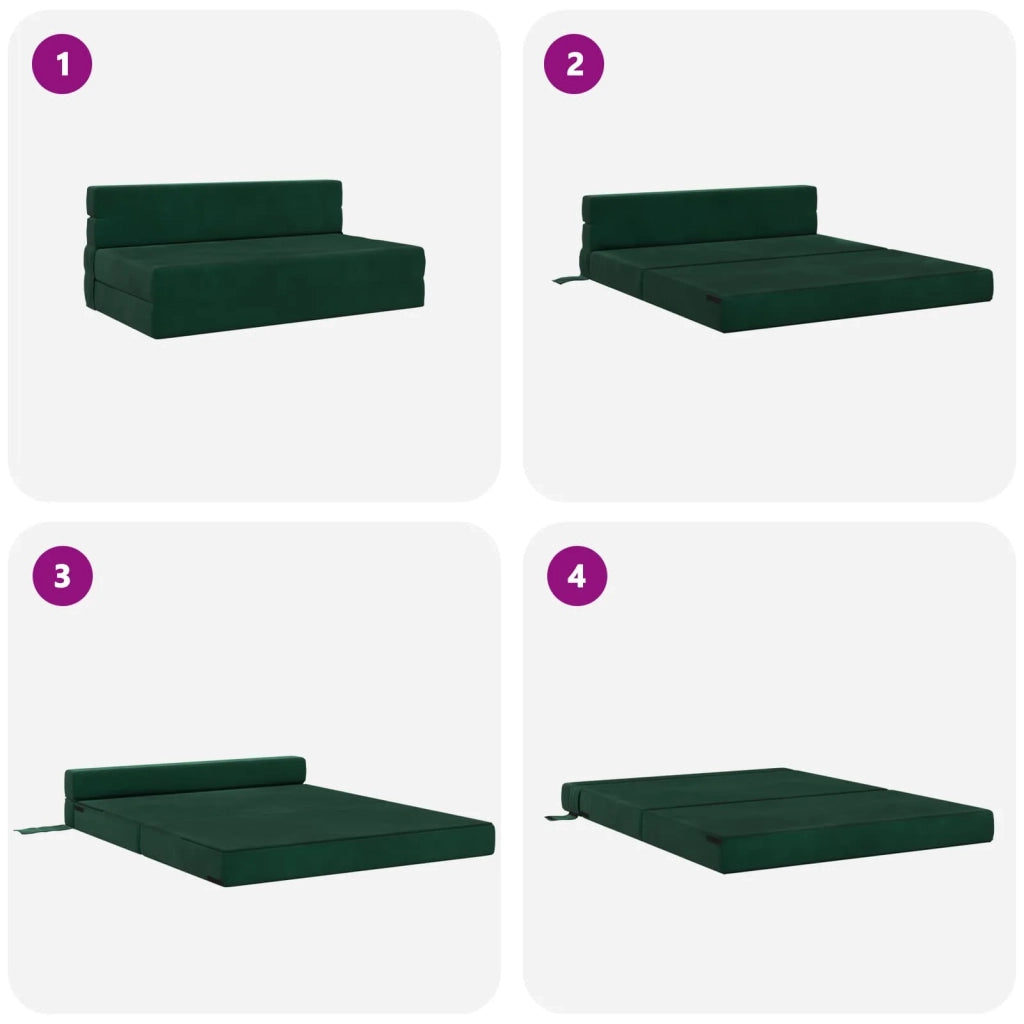 1

2

3

4