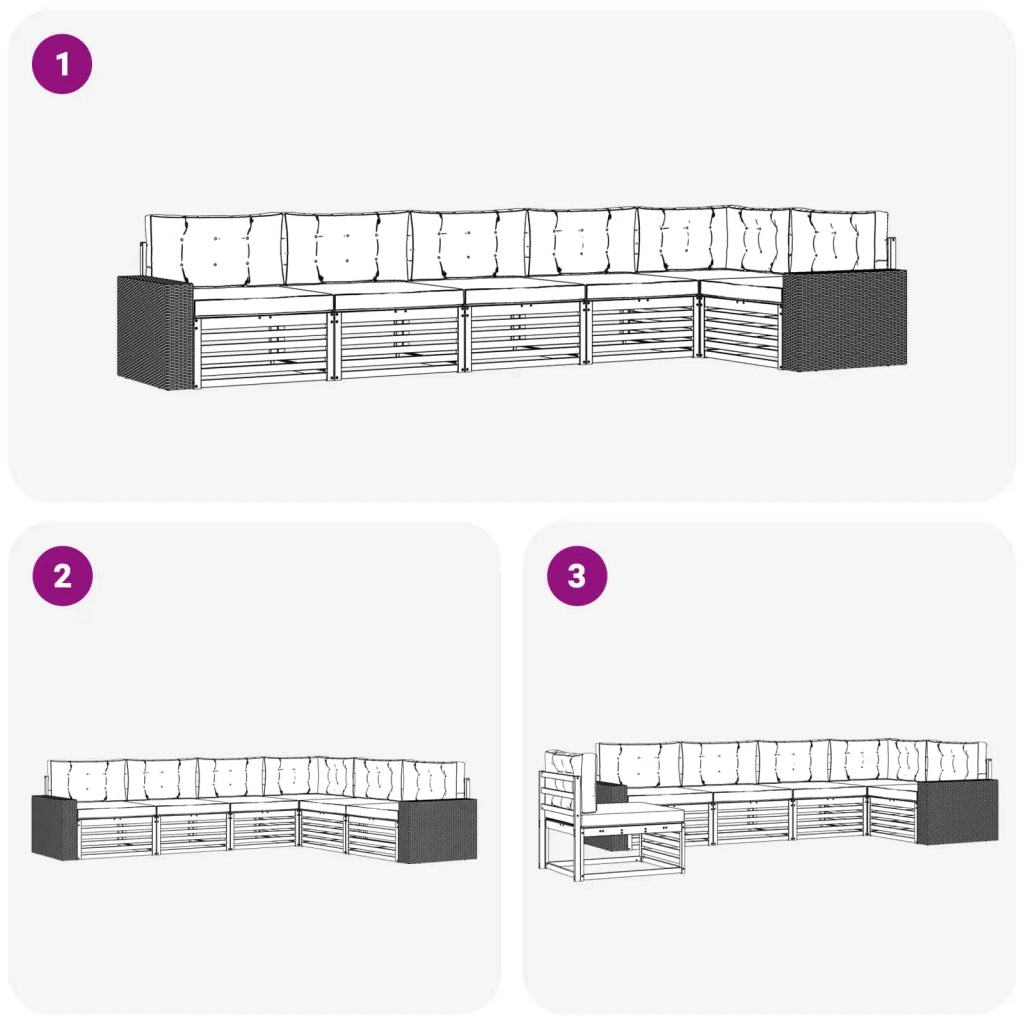 1

2

3