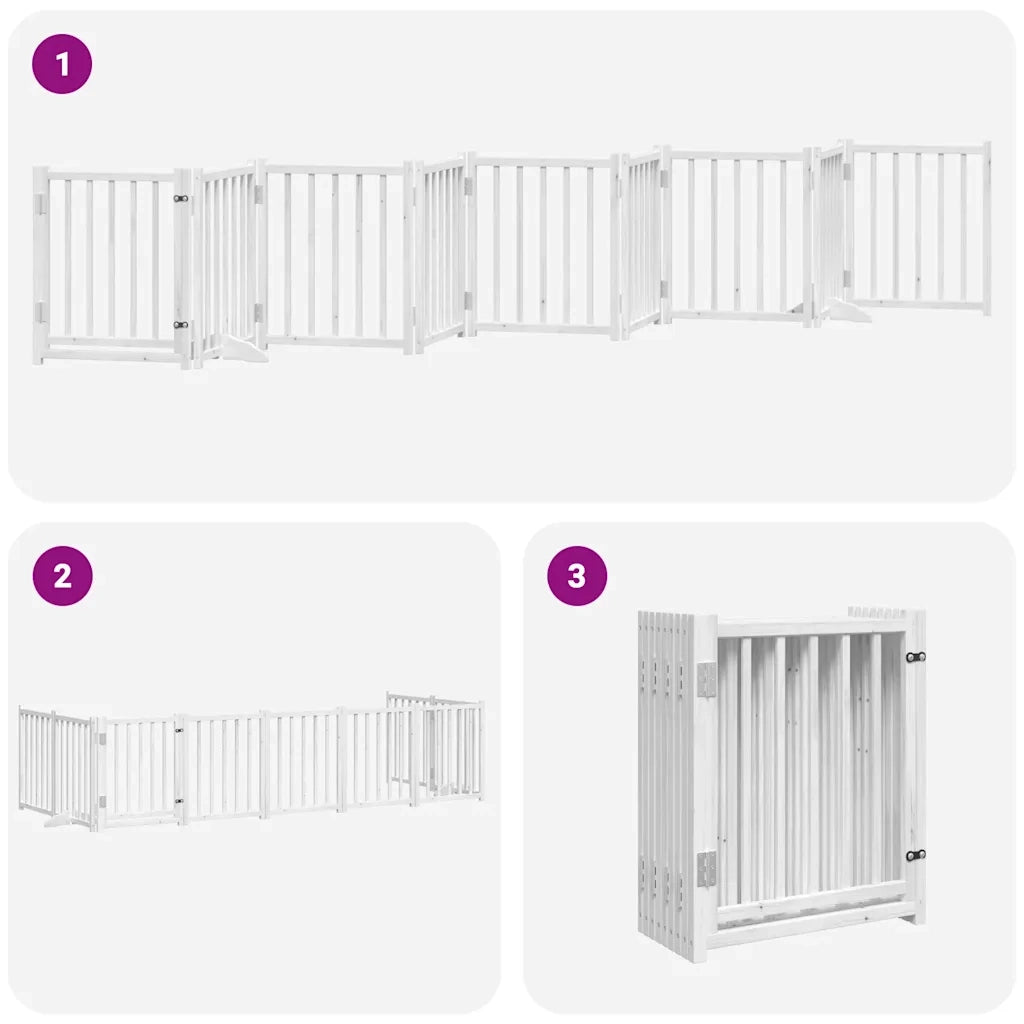 1

2

3