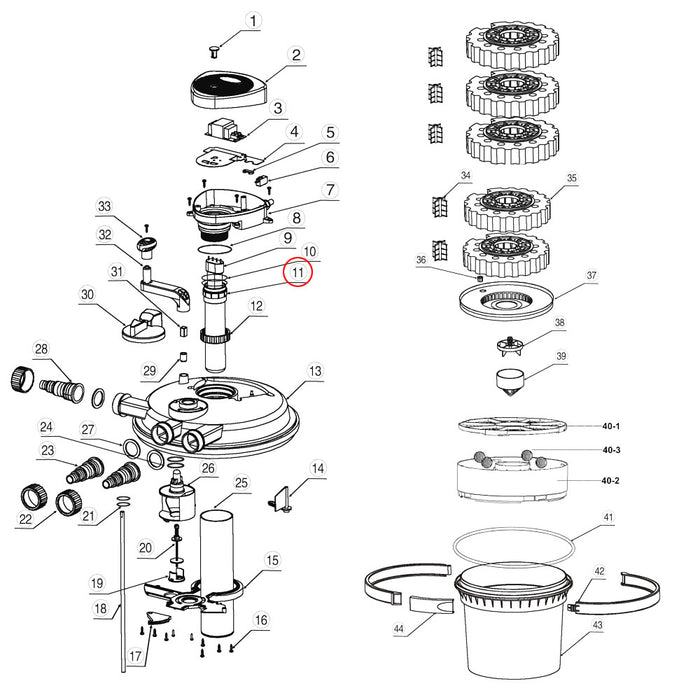 1
2
3
4
5
6
7
8
9
10
11
12
13
14
15
16
17
18
19
20
21
22
23
24
25
26
27
28
29
30
31
32
33
34
35
36
37
38
39
40-1
40-3
40-2
41
42
43
44