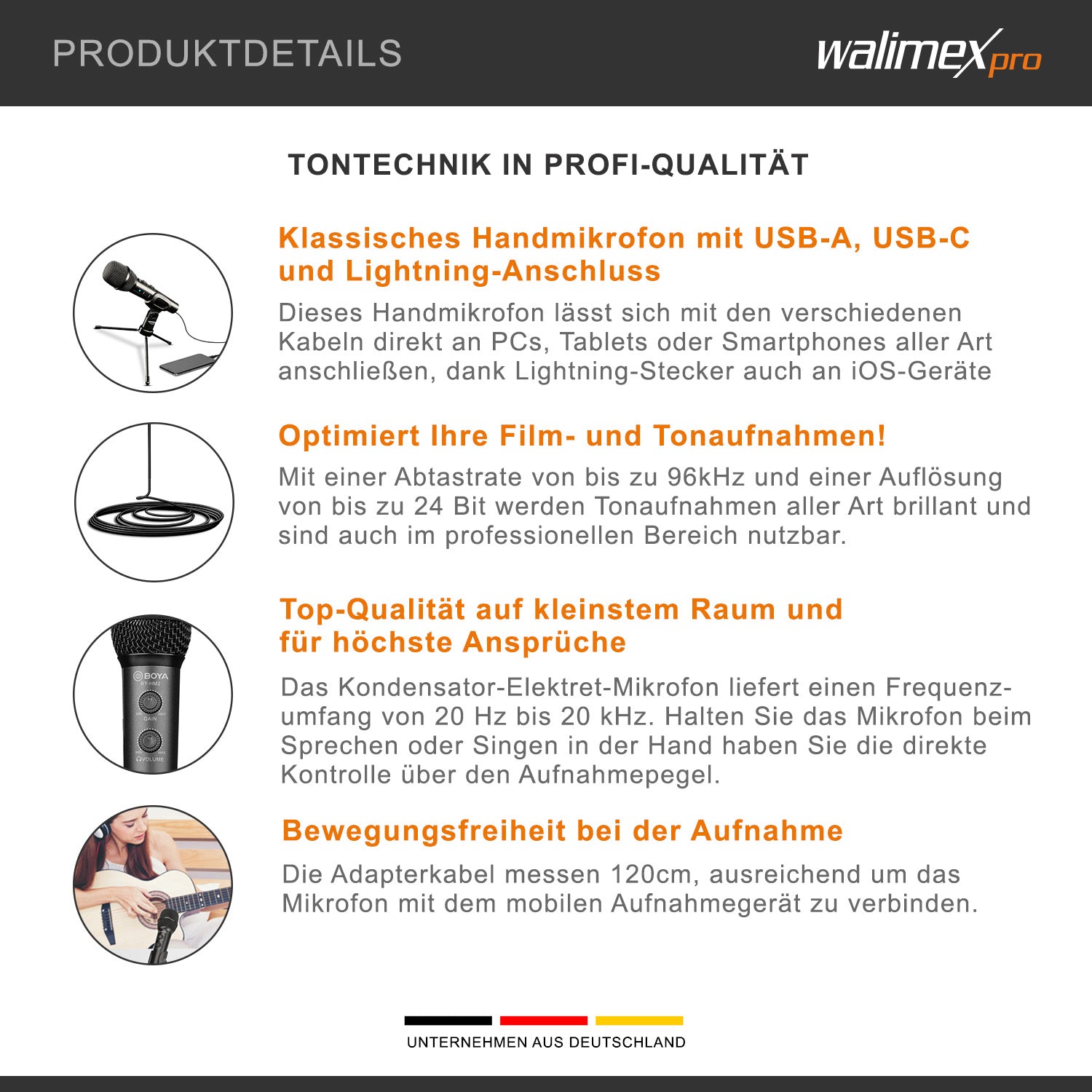 PRODUKTDETAILS

walimex pro

TONTECHNIK IN PROFI-QUALITÄT

Klassisches Handmikrofon mit USB-A, USB-C und Lightning-Anschluss

Dieses Handmikrofon lässt sich mit den verschiedenen Kabeln direkt an PCs, Tablets oder Smartphones aller Art anschließen, dank Lightning-Stecker auch an iOS-Geräte

Optimiert Ihre Film- und Tonaufnahmen!

Mit einer Abtastrate von bis zu 96kHz und einer Auflösung von bis zu 24 Bit werden Tonaufnahmen aller Art brillant und sind auch im professionellen Bereich nutzbar.

BOYA
BY-HM2
GAIN
VOLUME

Top-Qualität auf kleinstem Raum und für höchste Ansprüche

Das Kondensator-Elektret-Mikrofon liefert einen Frequenzumfang von 20 Hz bis 20 kHz. Halten Sie das Mikrofon beim Sprechen oder Singen in der Hand haben Sie die direkte Kontrolle über den Aufnahmepegel.

Bewegungsfreiheit bei der Aufnahme

Die Adapterkabel messen 120cm, ausreichend um das Mikrofon mit dem mobilen Aufnahmegerät zu verbinden.

UNTERNEHMEN AUS DEUTSCHLAND