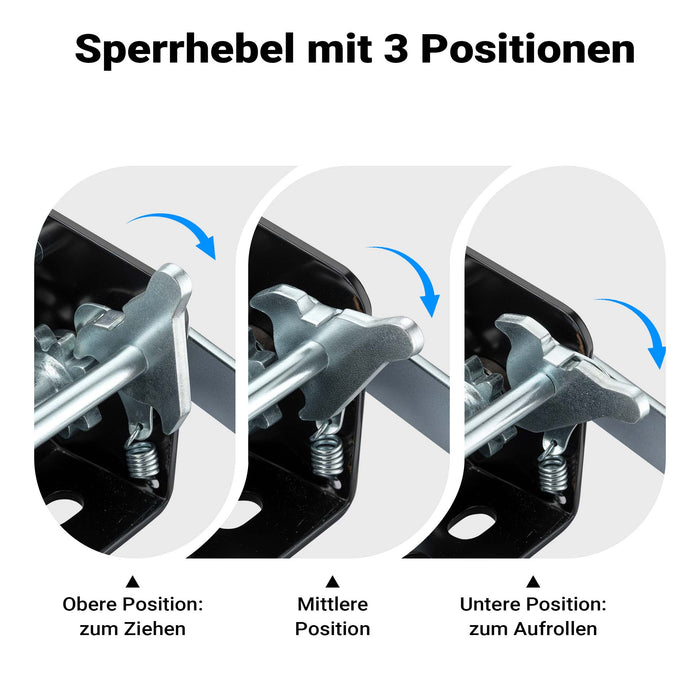 Sperrhebel mit 3 Positionen

▲
Obere Position: zum Ziehen

▲
Mittlere Position

▲
Untere Position: zum Aufrollen