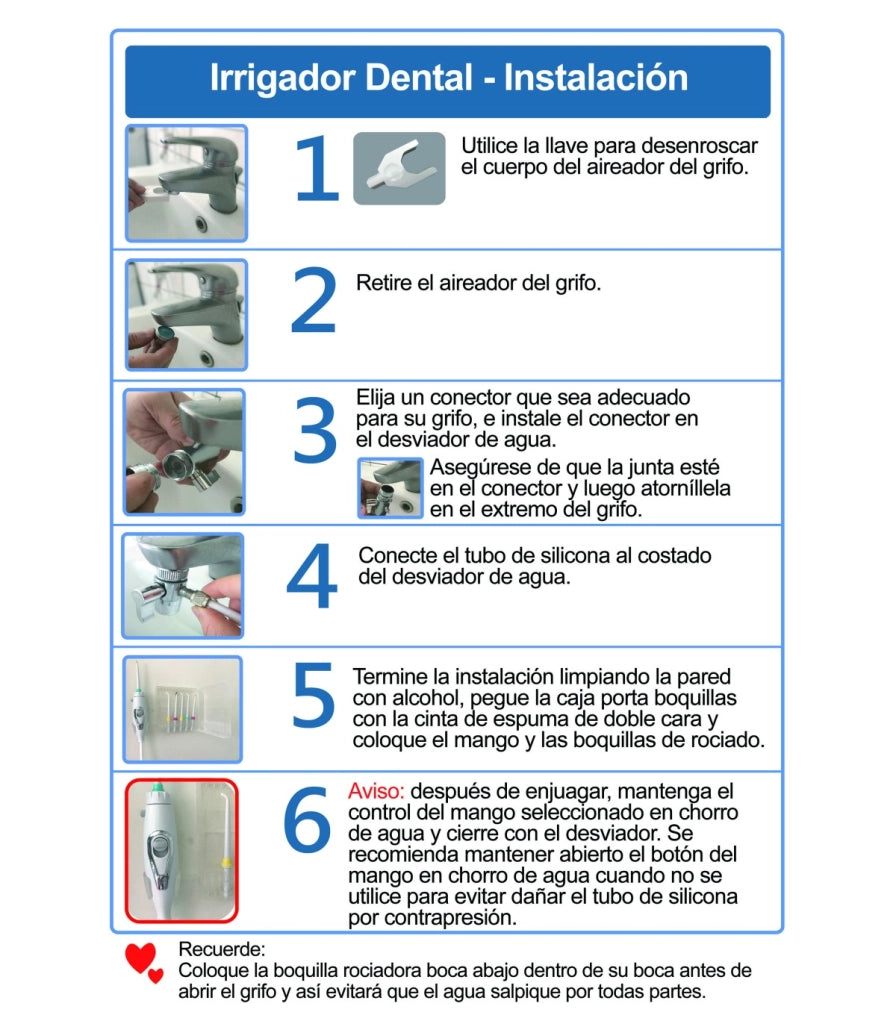 Irrigador Dental - Instalación

1 Utilice la llave para desenroscar el cuerpo del aireador del grifo.

2 Retire el aireador del grifo.

3 Elija un conector que sea adecuado para su grifo, e instale el conector en el desviador de agua.

Asegúrese de que la junta esté en el conector y luego atorníllela en el extremo del grifo.

4 Conecte el tubo de silicona al costado del desviador de agua.

5 Termine la instalación limpiando la pared con alcohol, pegue la caja porta boquillas con la cinta de espuma de doble cara y coloque el mango y las boquillas de rociado.

6 Aviso: después de enjuagar, mantenga el control del mango seleccionado en chorro de agua y cierre con el desviador. Se recomienda mantener abierto el botón del mango en chorro de agua cuando no se utilice para evitar dañar el tubo de silicona por contrapresión.

Recuerde:
Coloque la boquilla rociadora boca abajo dentro de su boca antes de abrir el grifo y así evitará que el agua salpique por todas partes.