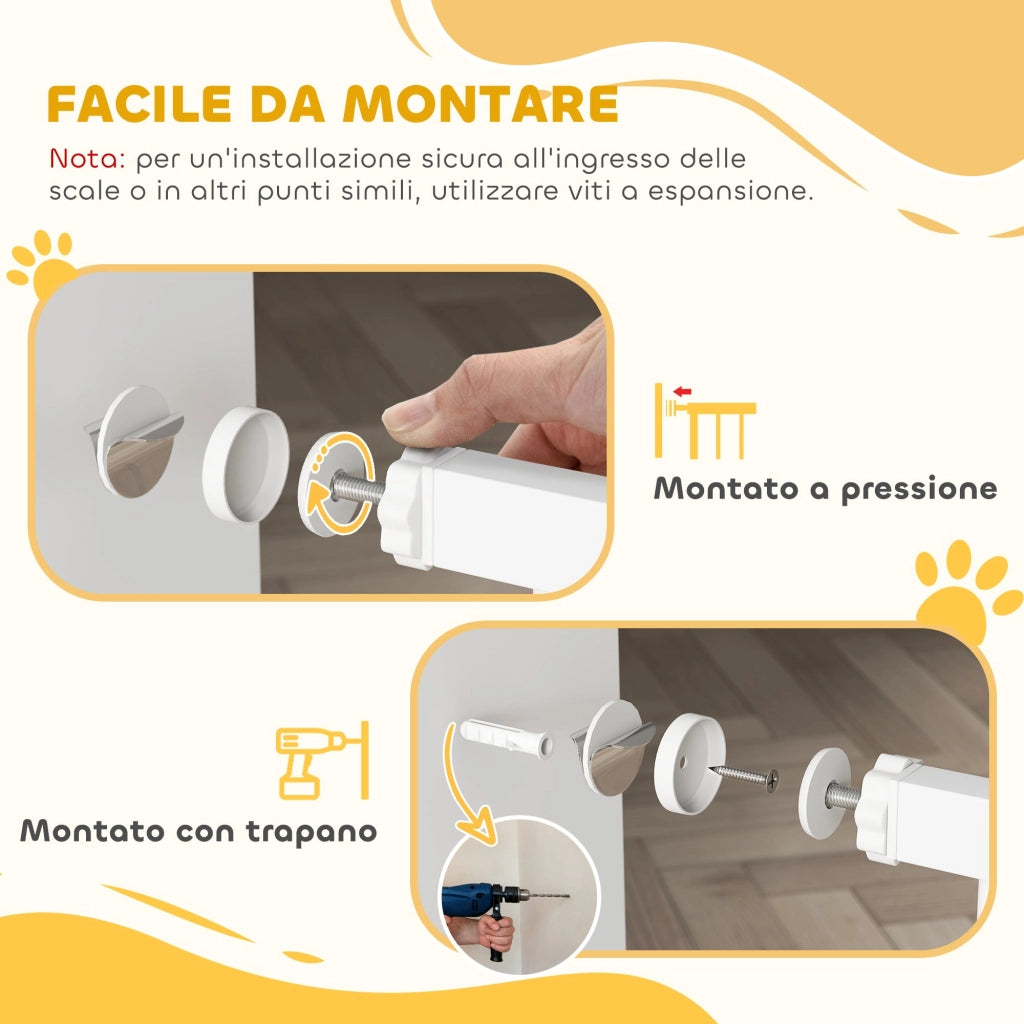 FACILE DA MONTARE

Nota: per un'installazione sicura all'ingresso delle scale o in altri punti simili, utilizzare viti a espansione.

Montato a pressione

Montato con trapano