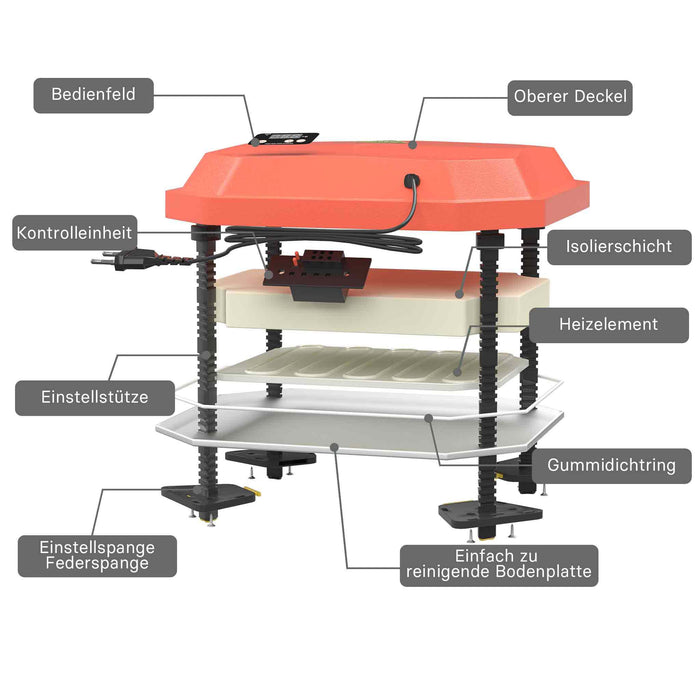 Bedienfeld

Oberer Deckel

Kontrolleinheit

Isolierschicht

Heizelement

Einstellstütze

Gummidichtring

Einstellspange
Federspange

Einfach zu
reinigende Bodenplatte