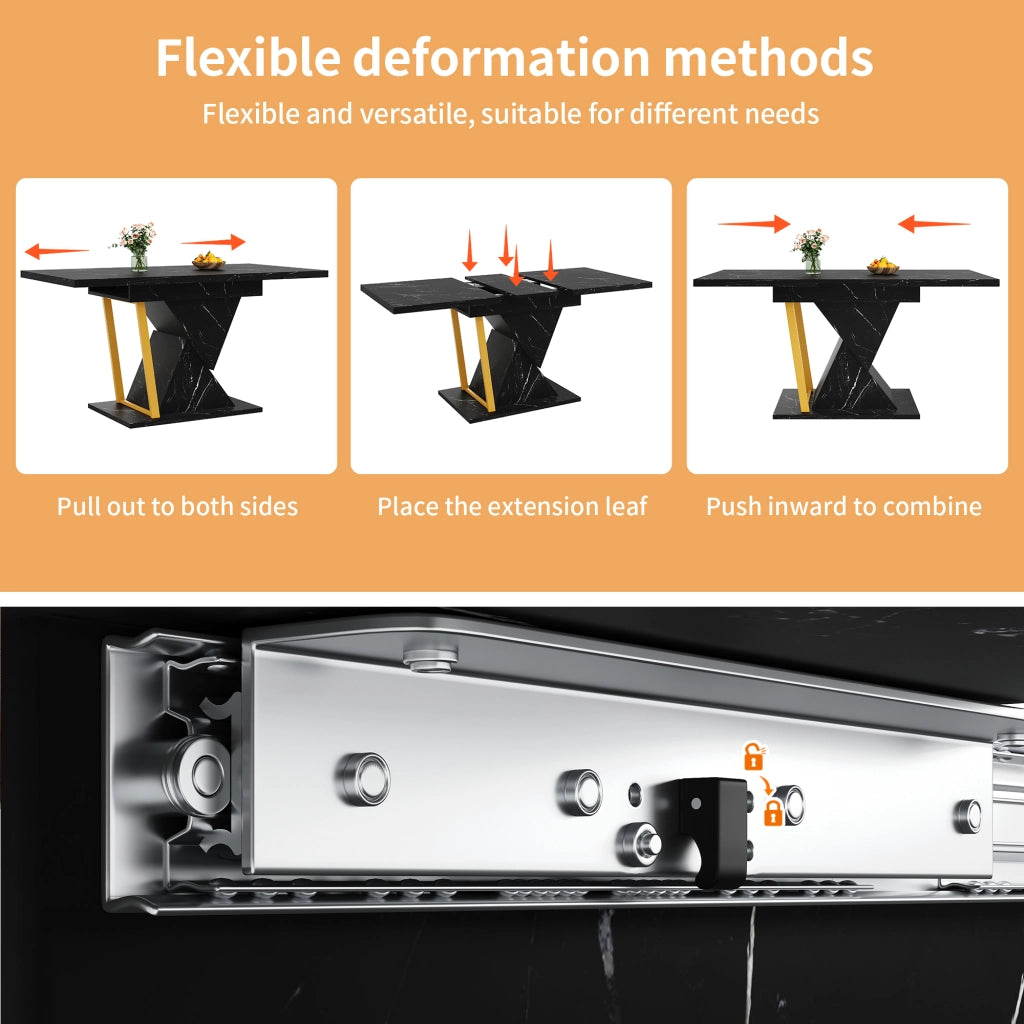 Flexible deformation methods

Flexible and versatile, suitable for different needs

Pull out to both sides

Place the extension leaf

Push inward to combine