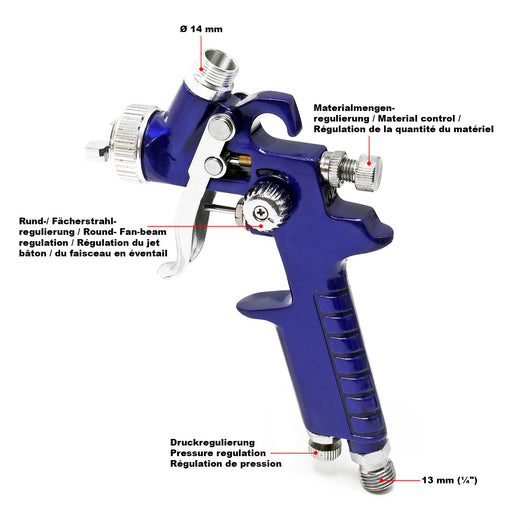 Ø 14 mm

Materialmengenregulierung / Material control / Régulation de la quantité du matériel

Rund-/ Fächerstrahlregulierung / Round- Fan-beam regulation / Régulation du jet bâton / du faisceau en éventail

Druckregulierung
Pressure regulation
Régulation de pression

13 mm (¼")