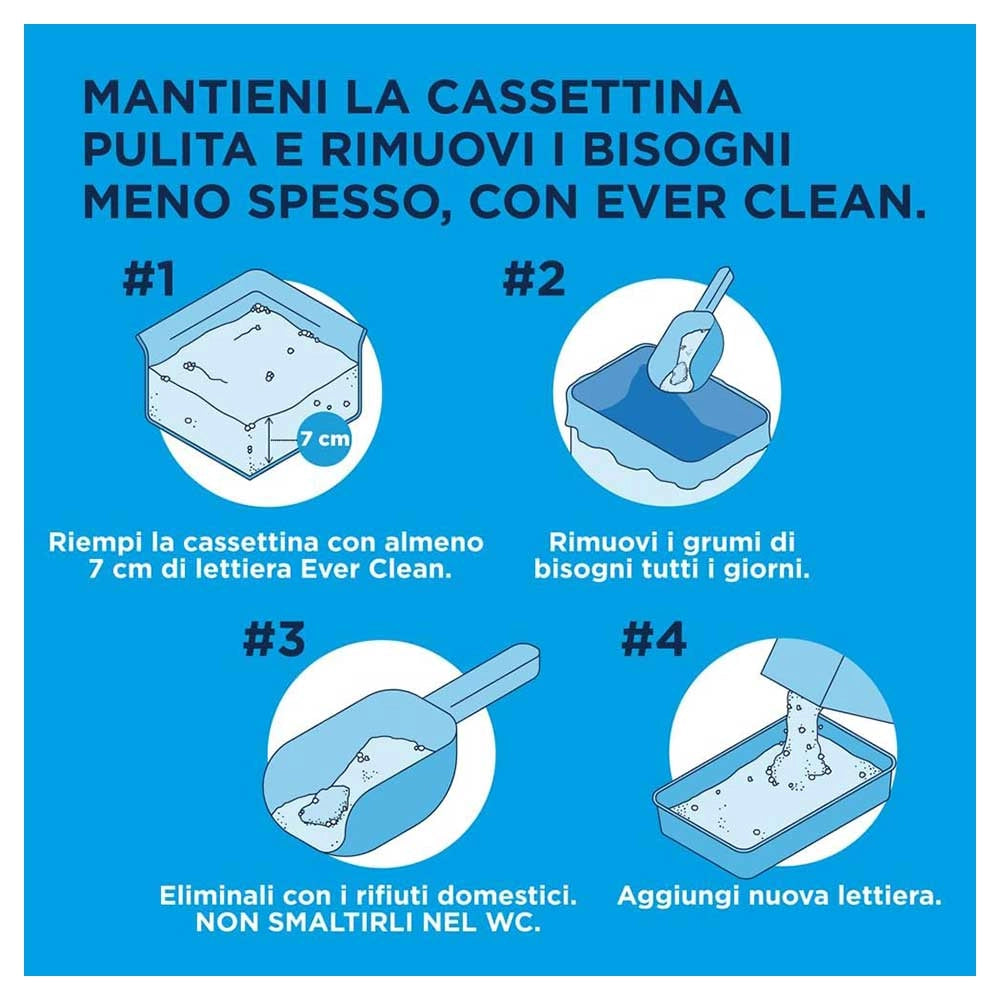 MANTIENI LA CASSETTINA PULITA E RIMUOVI I BISOGNI MENO SPESSO, CON EVER CLEAN.

#1

7 cm

Riempi la cassettina con almeno 7 cm di lettiera Ever Clean.

#2

Rimuovi i grumi di bisogni tutti i giorni.

#3

Eliminali con i rifiuti domestici. NON SMALTIRLI NEL WC.

#4

Aggiungi nuova lettiera.