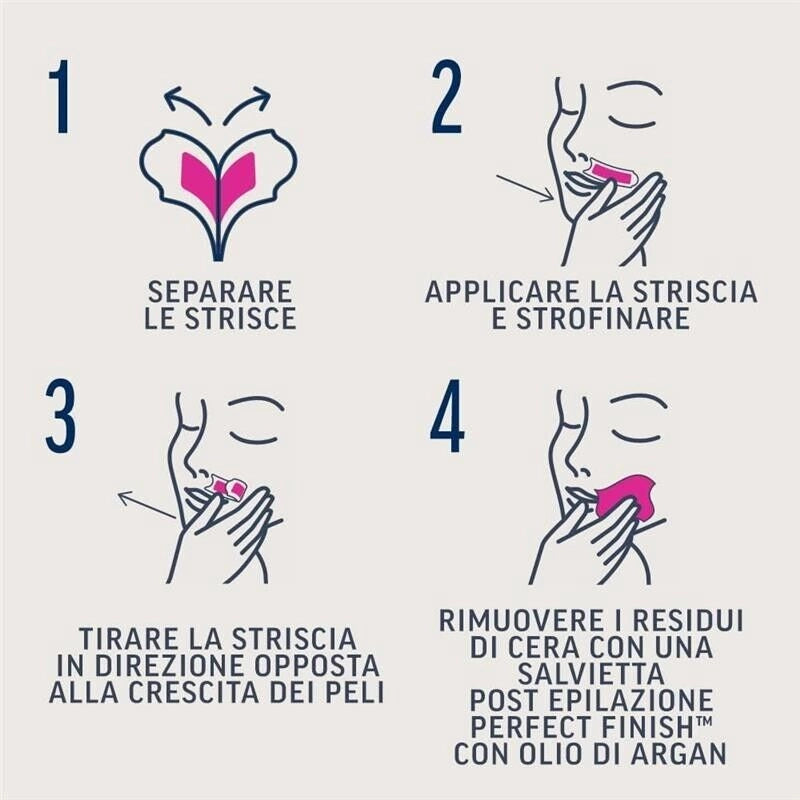 1

SEPARARE LE STRISCE

2

APPLICARE LA STRISCIA E STROFINARE

3

TIRARE LA STRISCIA IN DIREZIONE OPPOSTA ALLA CRESCITA DEI PELI

4

RIMUOVERE I RESIDUI DI CERA CON UNA SALVIETTA POST EPILAZIONE PERFECT FINISH™ CON OLIO DI ARGAN