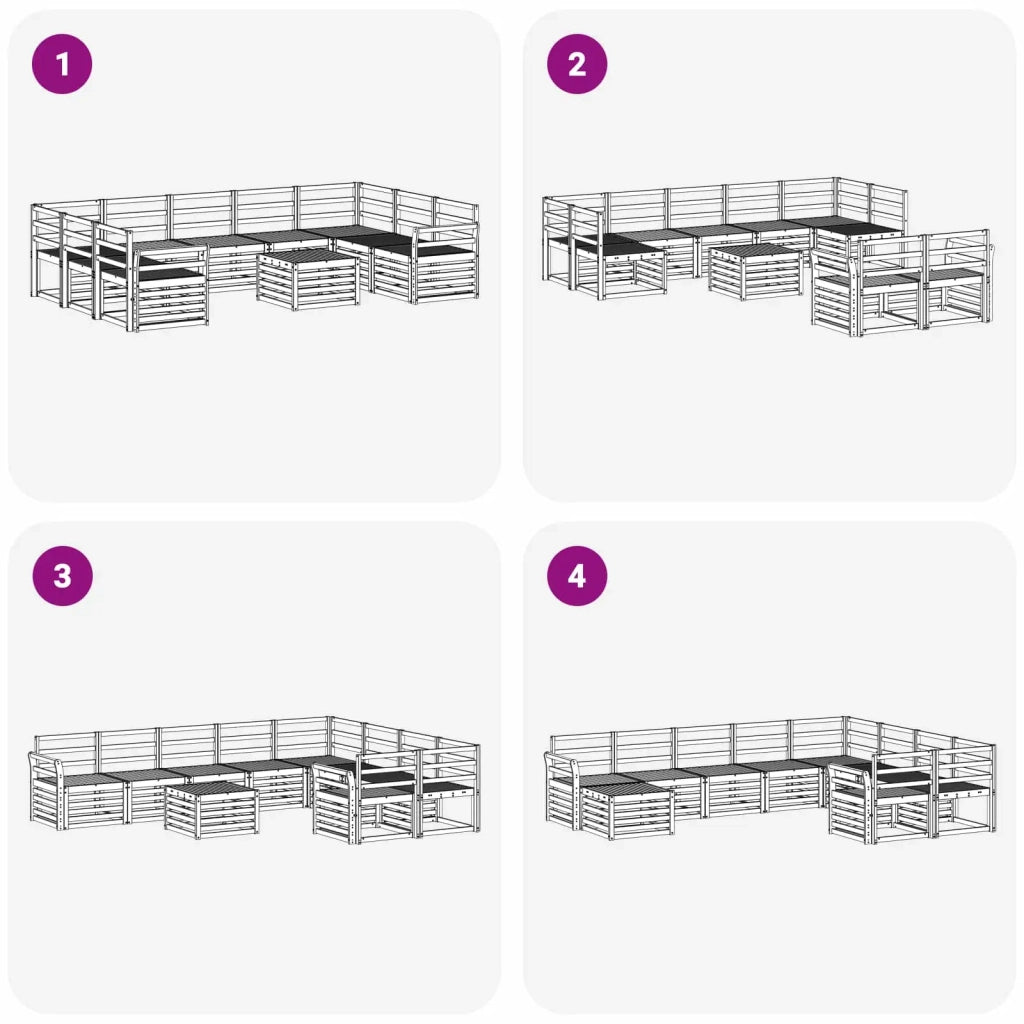 1

2

3

4