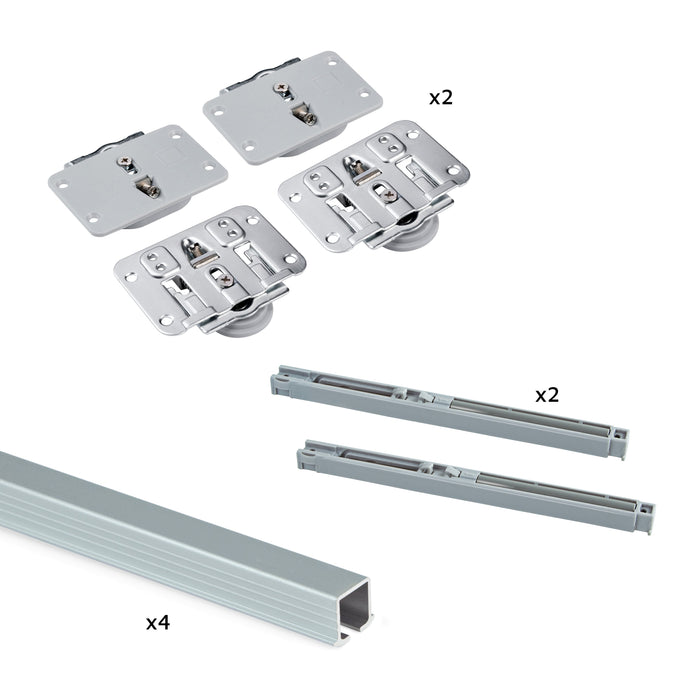 x2

x2

x4