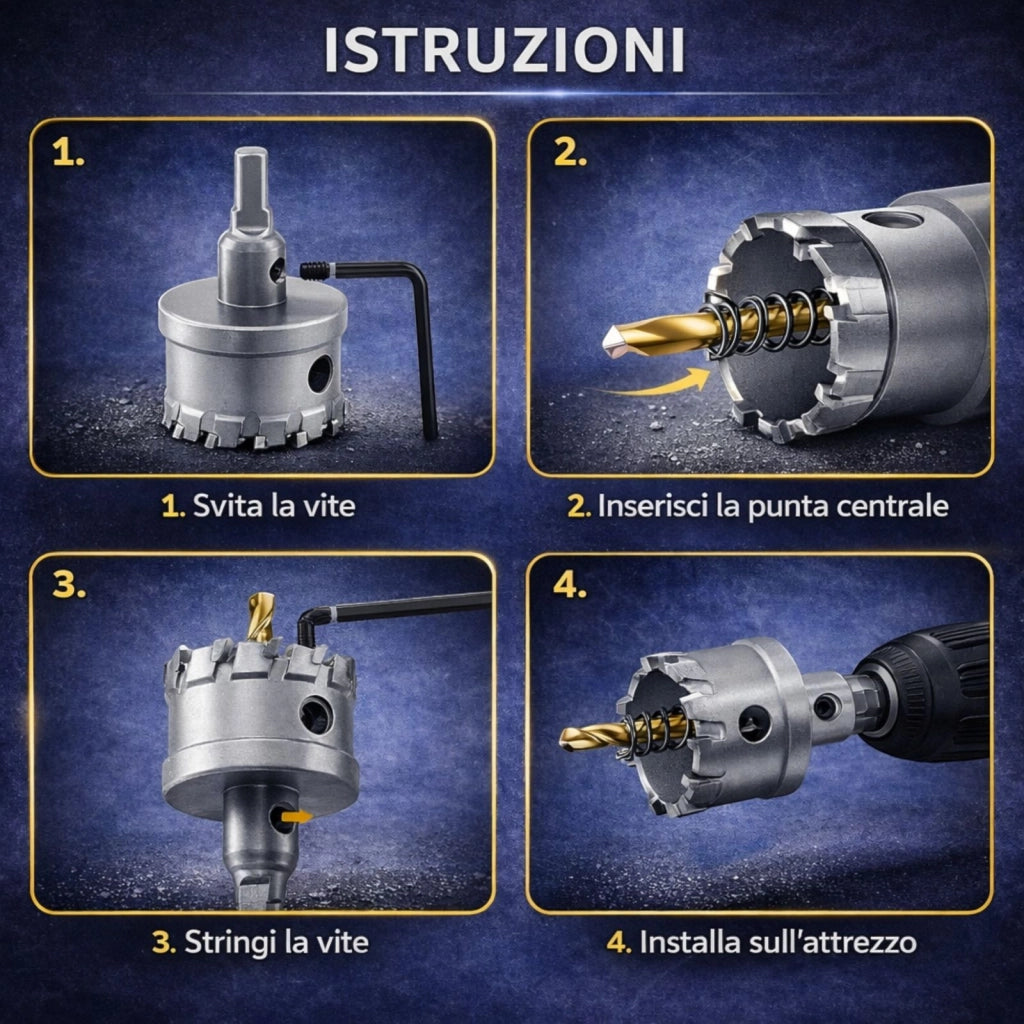 ISTRUZIONI

1.

1. Svita la vite

2.

2. Inserisci la punta centrale

3.

3. Stringi la vite

4.

4. Installa sull'attrezzo