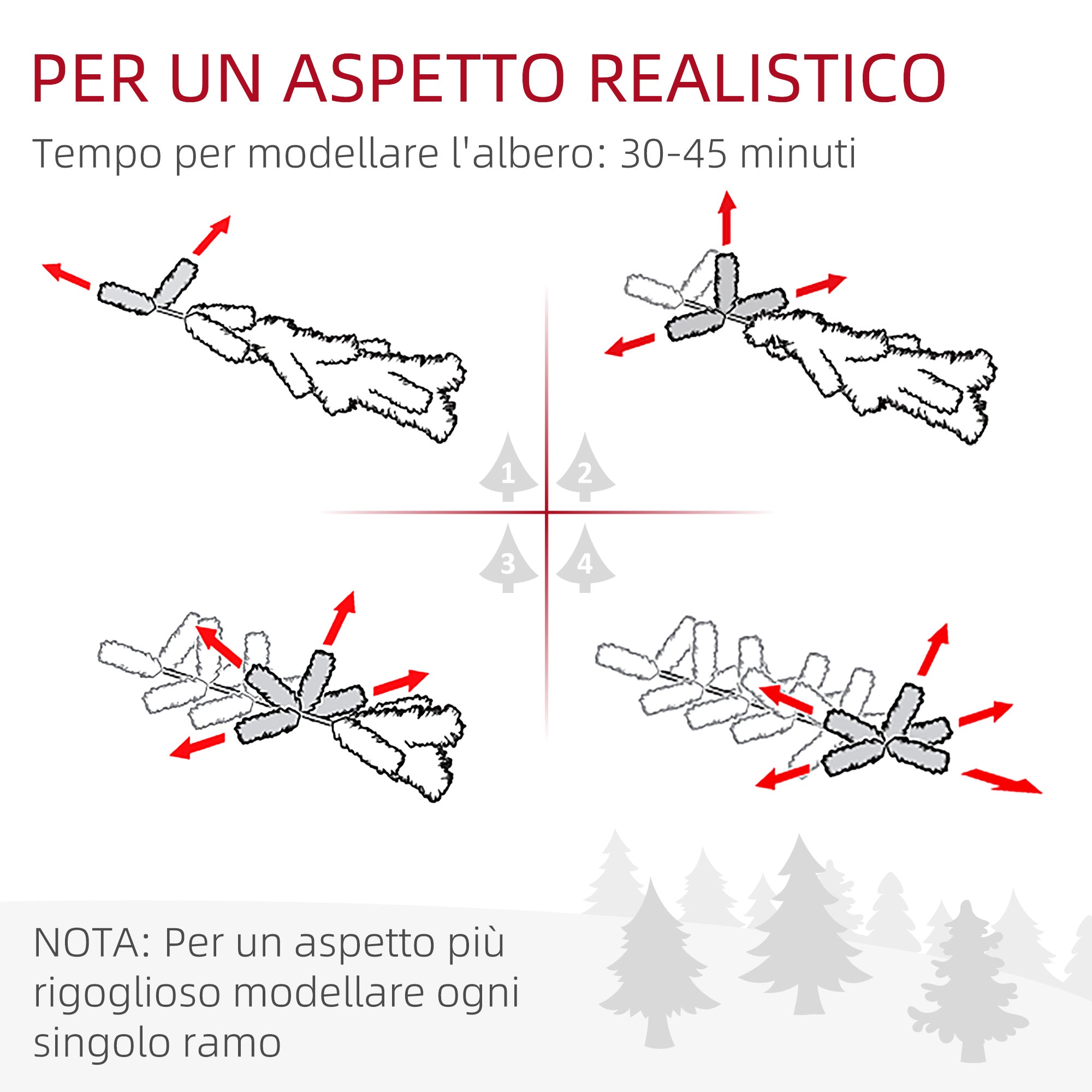 PER UN ASPETTO REALISTICO

Tempo per modellare l'albero: 30-45 minuti

1

2

3

4

NOTA: Per un aspetto più rigoglioso modellare ogni singolo ramo