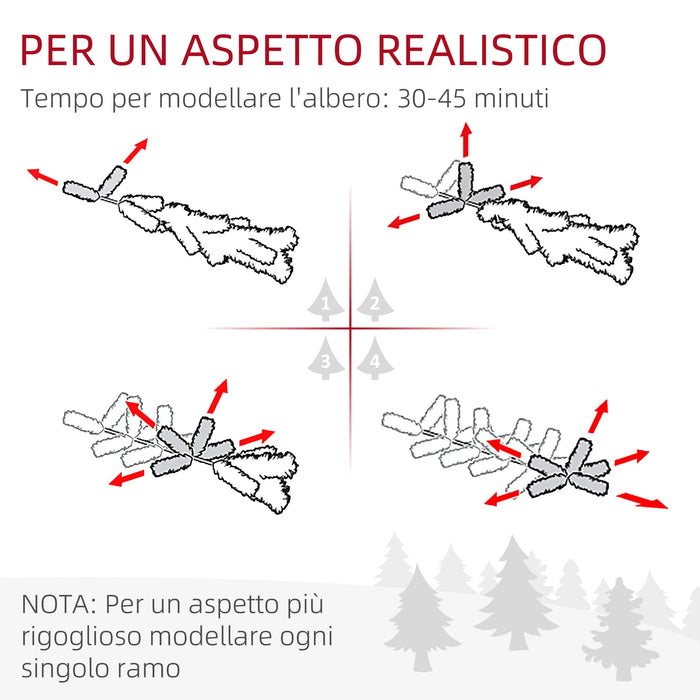 PER UN ASPETTO REALISTICO

Tempo per modellare l'albero: 30-45 minuti

1 2 3 4

NOTA: Per un aspetto più rigoglioso modellare ogni singolo ramo