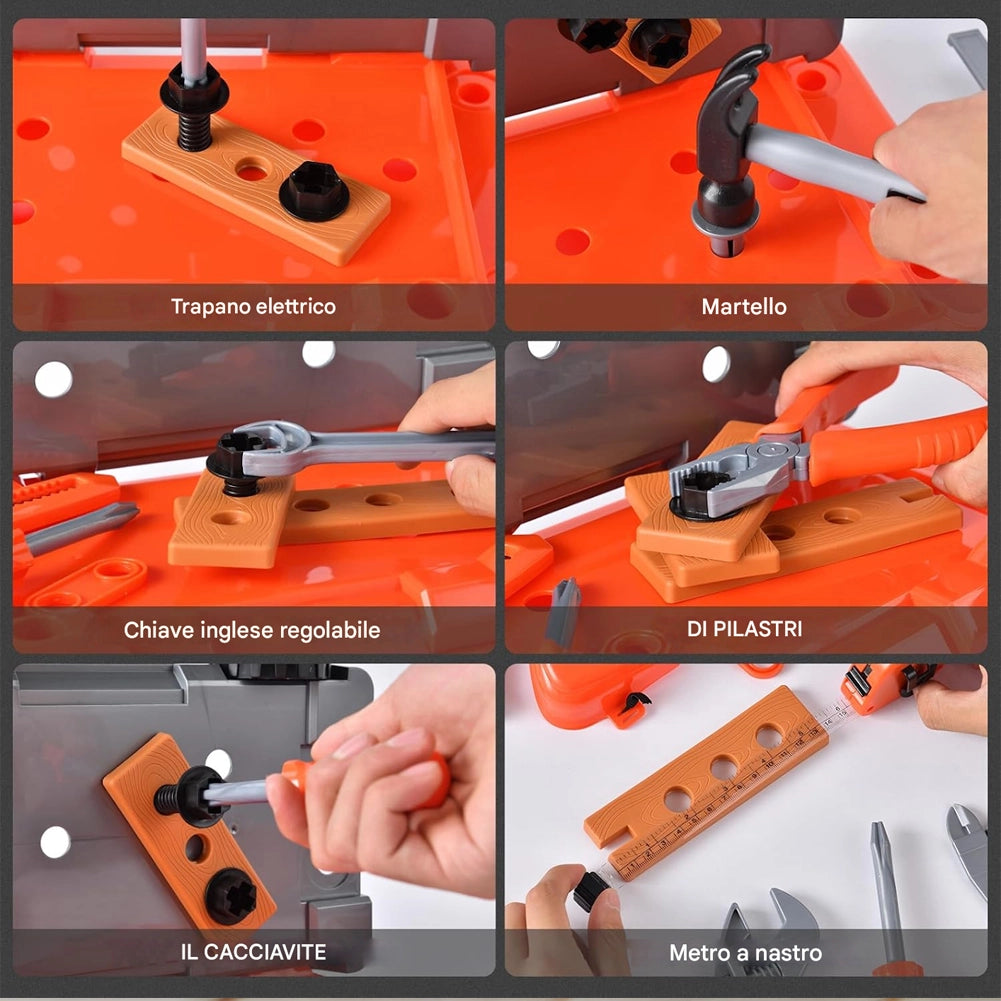 Trapano elettrico

Martello

Chiave inglese regolabile

DI PILASTRI

IL CACCIAVITE

Metro a nastro