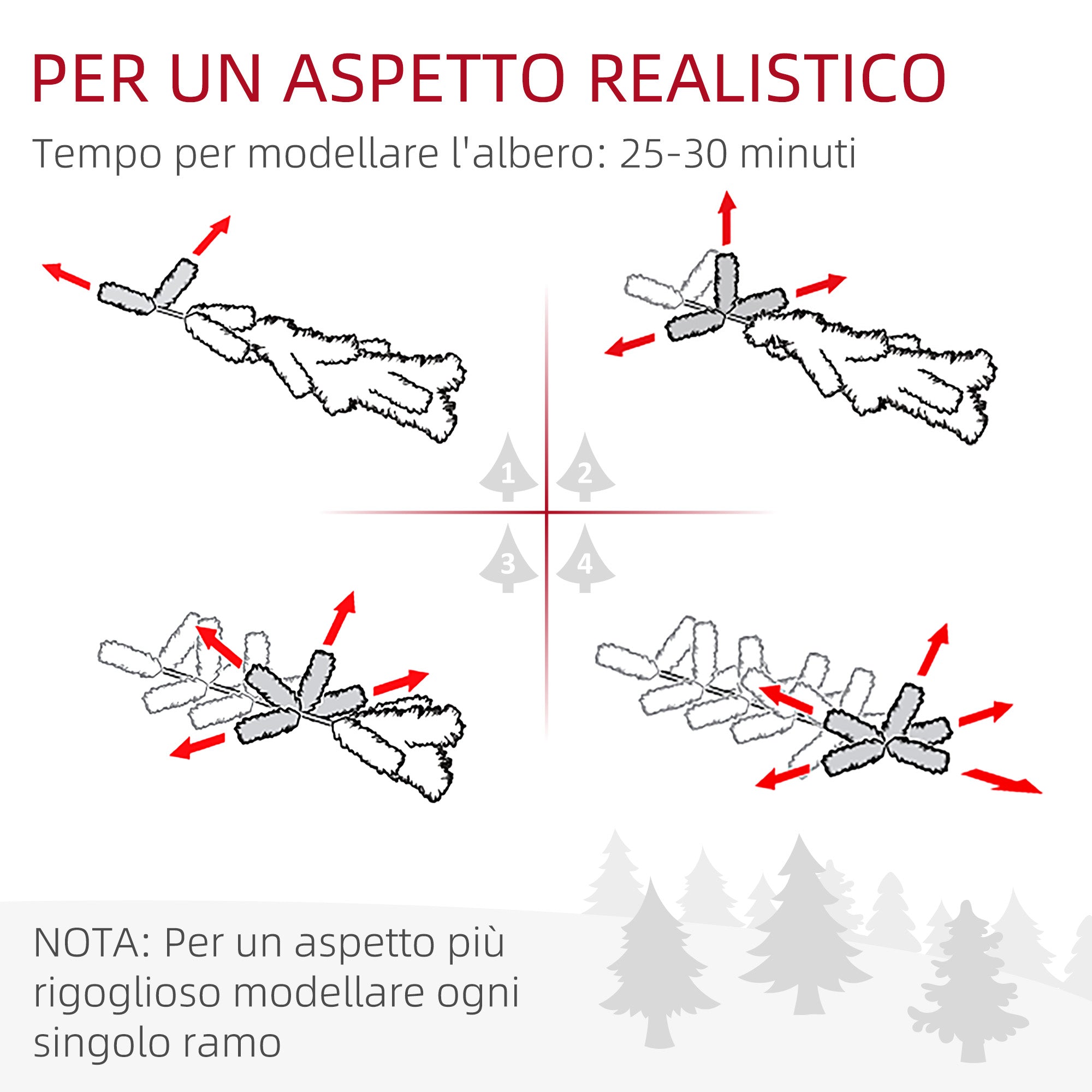 PER UN ASPETTO REALISTICO

Tempo per modellare l'albero: 25-30 minuti

1

2

3

4

NOTA: Per un aspetto più rigoglioso modellare ogni singolo ramo