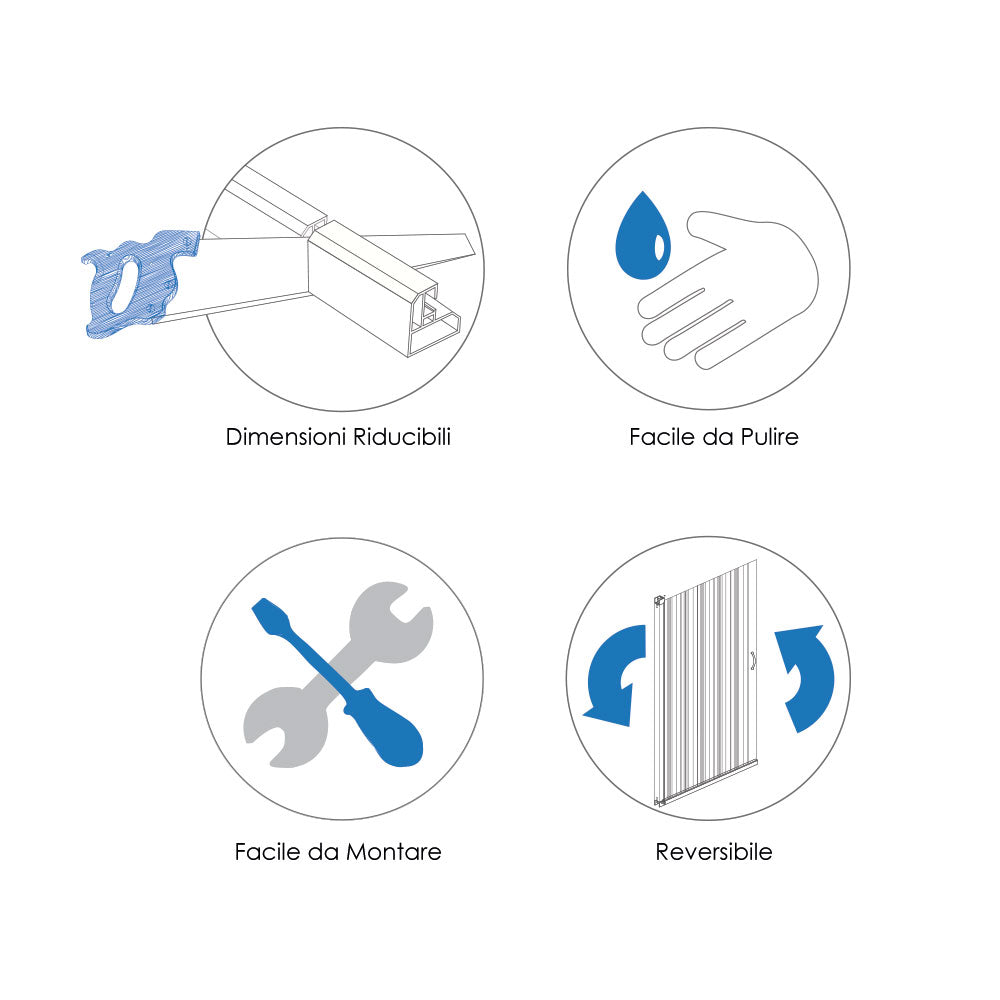 Dimensioni Riducibili

Facile da Pulire

Facile da Montare

Reversibile