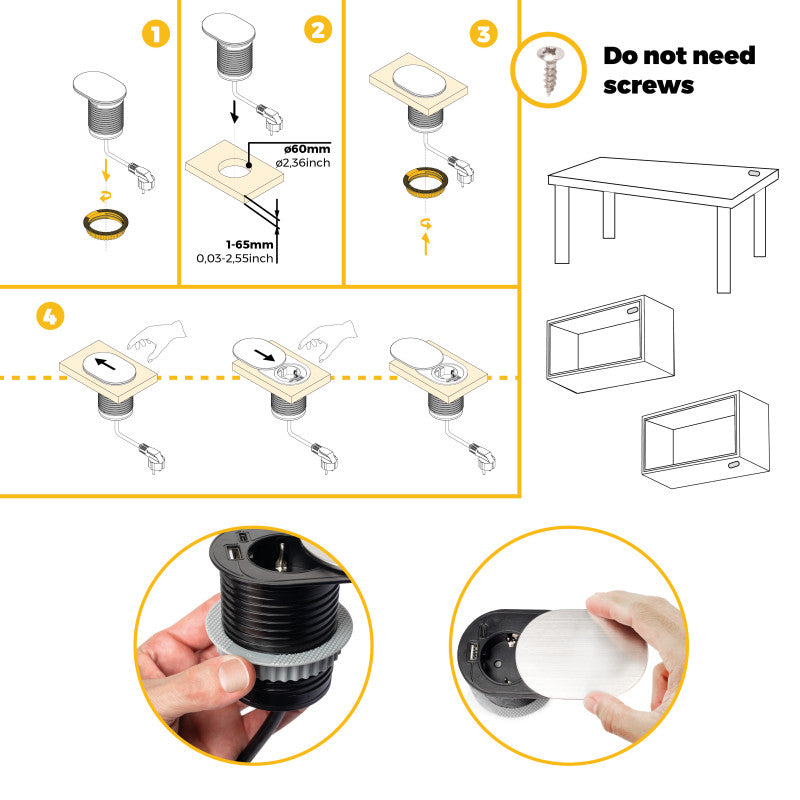 1

2

ø60mm
ø2,36inch

1-65mm
0,03-2,55inch

3

Do not need screws

4