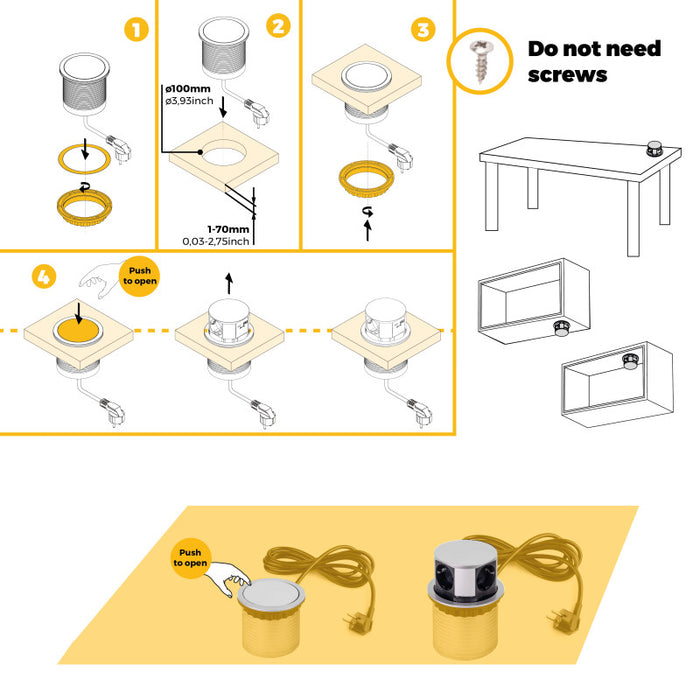 1

2

ø100mm
ø3,93inch

1-70mm
0,03-2,75inch

3

Do not need screws

4

Push to open

Push to open