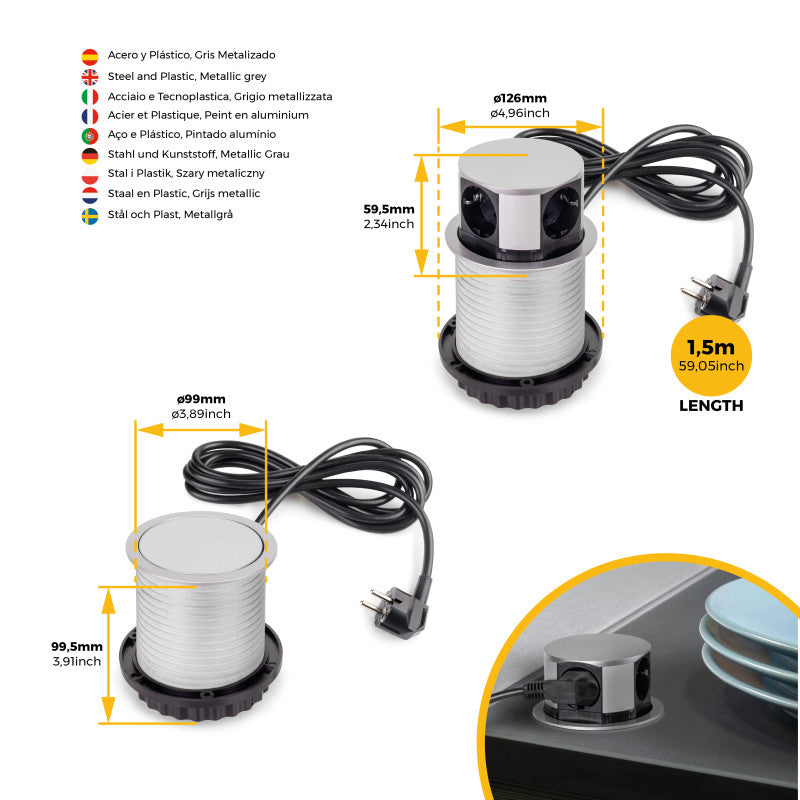 Acero y Plástico, Gris Metalizado
Steel and Plastic, Metallic grey
Acciaio e Tecnoplastica, Grigio metallizzata
Acier et Plastique, Peint en aluminium
Aço e Plástico, Pintado alumínio
Stahl und Kunststoff, Metallic Grau
Stal i Plastik, Szary metaliczny
Staal en Plastic, Grijs metallic
Stål och Plast, Metallgrå

ø126mm
ø4,96inch

59,5mm
2,34inch

1,5m
59,05inch
LENGTH

ø99mm
ø3,89inch

99,5mm
3,91inch