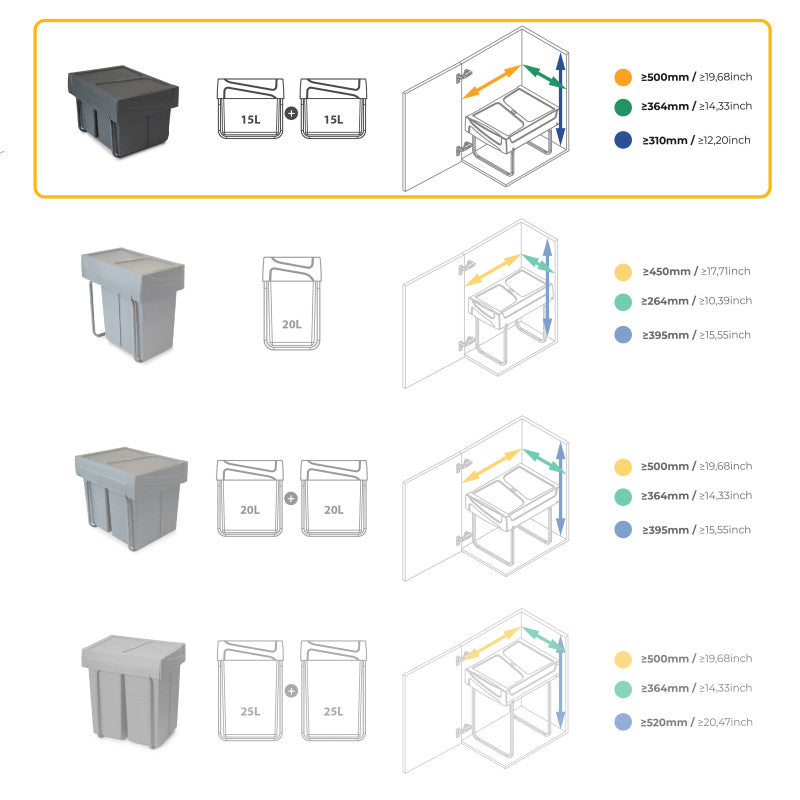 15L + 15L

≥500mm / ≥19,68inch
≥364mm / ≥14,33inch
≥310mm / ≥12,20inch

20L

≥450mm / ≥17,71inch
≥264mm / ≥10,39inch
≥395mm / ≥15,55inch

20L + 20L

≥500mm / ≥19,68inch
≥364mm / ≥14,33inch
≥395mm / ≥15,55inch

25L + 25L

≥500mm / ≥19,68inch
≥364mm / ≥14,33inch
≥520mm / ≥20,47inch