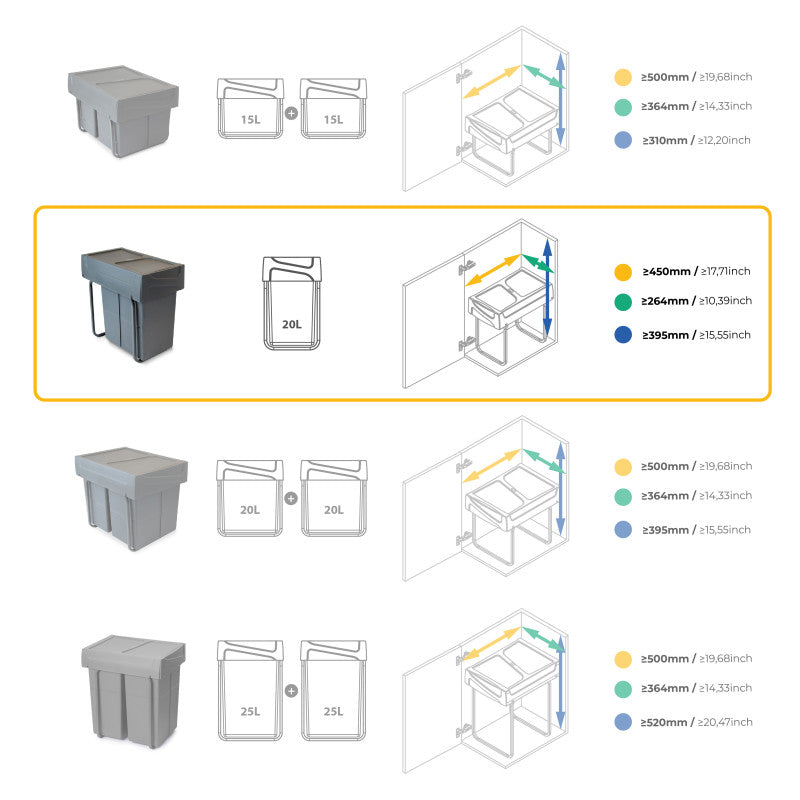 15L + 15L

≥500mm / ≥19,68inch
≥364mm / ≥14,33inch
≥310mm / ≥12,20inch

20L

≥450mm / ≥17,71inch
≥264mm / ≥10,39inch
≥395mm / ≥15,55inch

20L + 20L

≥500mm / ≥19,68inch
≥364mm / ≥14,33inch
≥395mm / ≥15,55inch

25L + 25L

≥500mm / ≥19,68inch
≥364mm / ≥14,33inch
≥520mm / ≥20,47inch