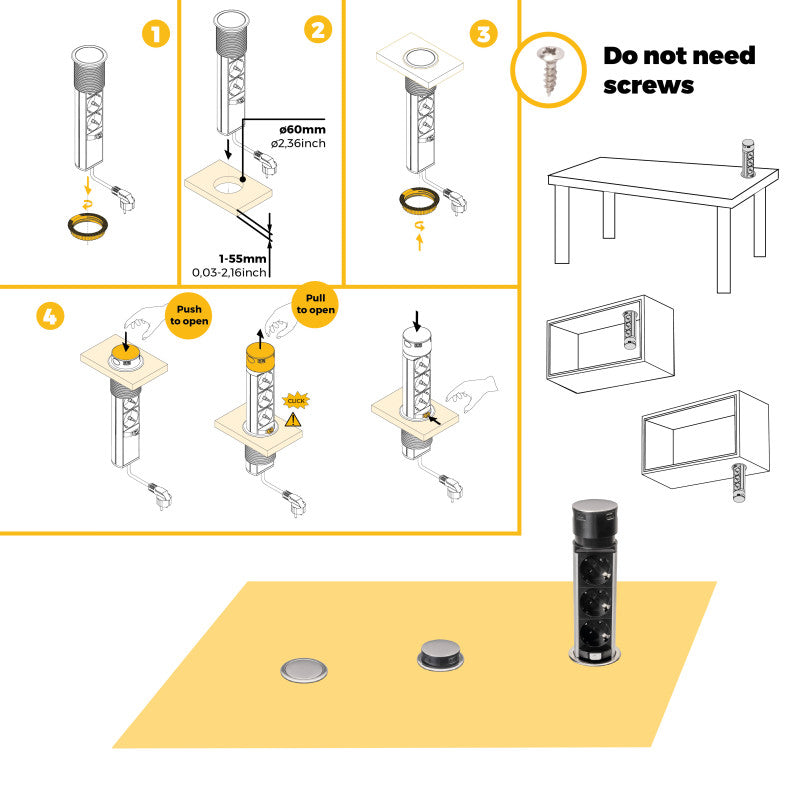 1

2

ø60mm
ø2,36inch

1-55mm
0,03-2,16inch

3

Do not need screws

4

Push to open

Pull to open

CLICK