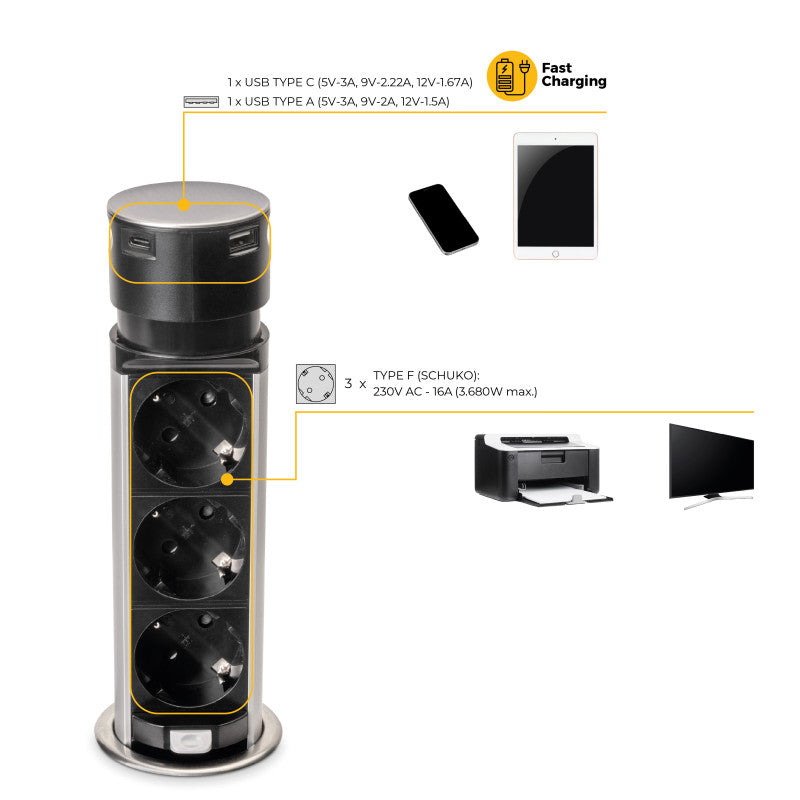 1 x USB TYPE C (5V-3A, 9V-2.22A, 12V-1.67A)
1 x USB TYPE A (5V-3A, 9V-2A, 12V-1.5A)

Fast Charging

3 x TYPE F (SCHUKO):
230V AC - 16A (3.680W max.)