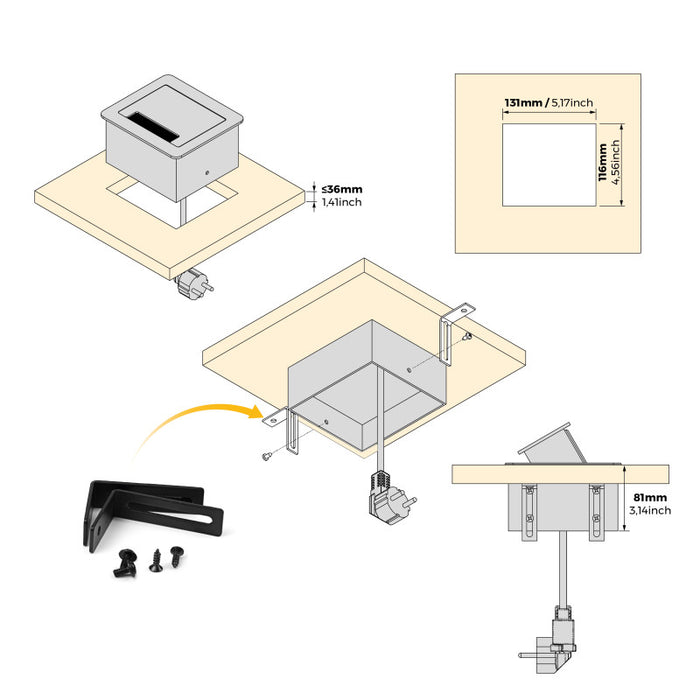 ≤36mm
1,41inch

131mm / 5,17inch
116mm
4,56inch

81mm
3,14inch