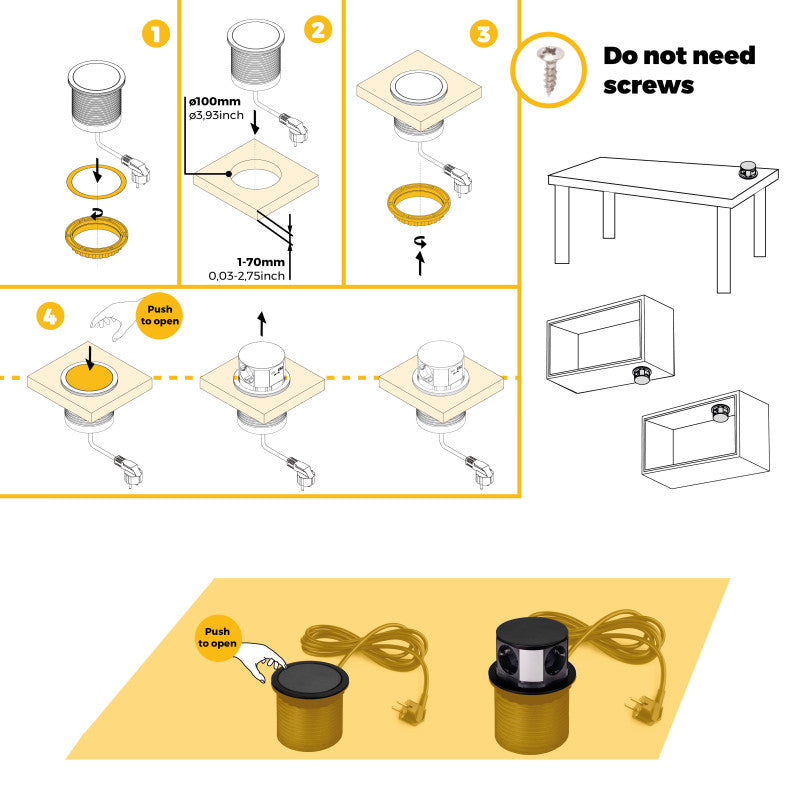 1

2

ø100mm
ø3,93inch

1-70mm
0,03-2,75inch

3

Do not need screws

4

Push to open

Push to open