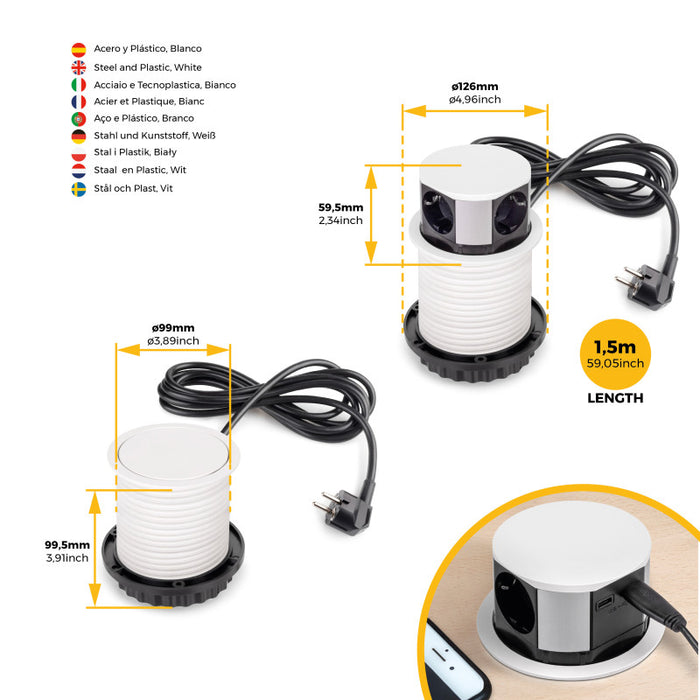 Acero y Plástico, Blanco
Steel and Plastic, White
Acciaio e Tecnoplastica, Bianco
Acier et Plastique, Bianc
Aço e Plástico, Branco
Stahl und Kunststoff, Weiß
Stal i Plastik, Biały
Staal en Plastic, Wit
Stål och Plast, Vit

ø126mm
ø4,96inch

59,5mm
2,34inch

1,5m
59,05inch
LENGTH

ø99mm
ø3,89inch

99,5mm
3,91inch