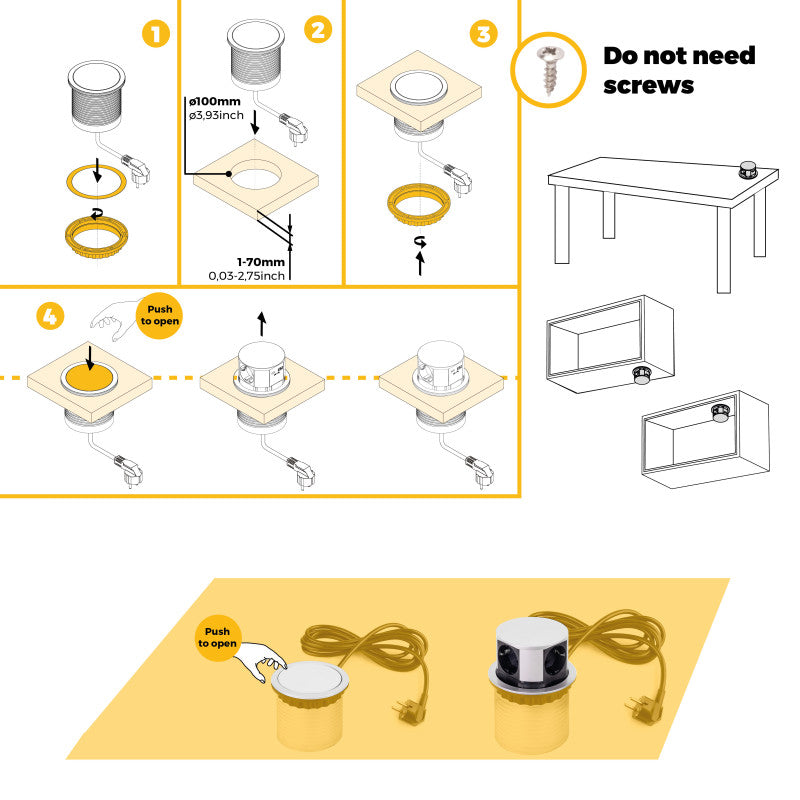 1

2

ø100mm
ø3,93inch

1-70mm
0,03-2,75inch

3

Do not need screws

4

Push to open

Push to open