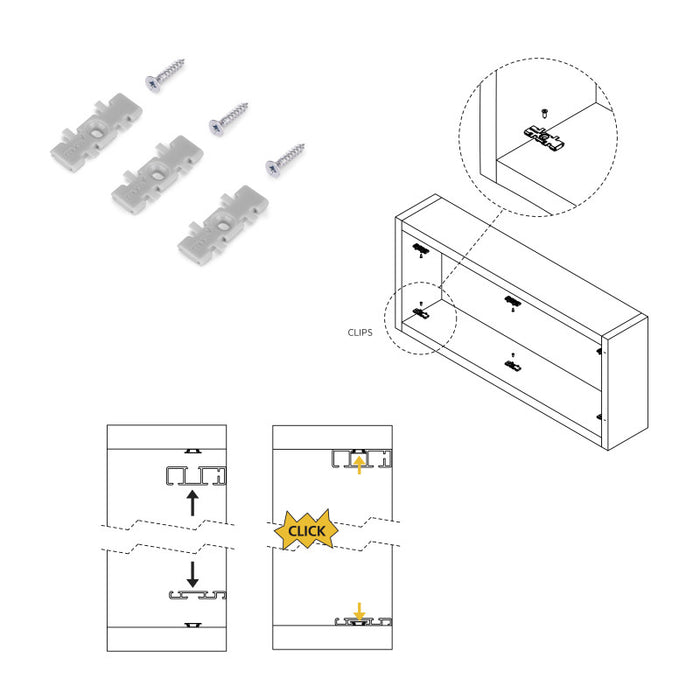 CLIPS

CLICK