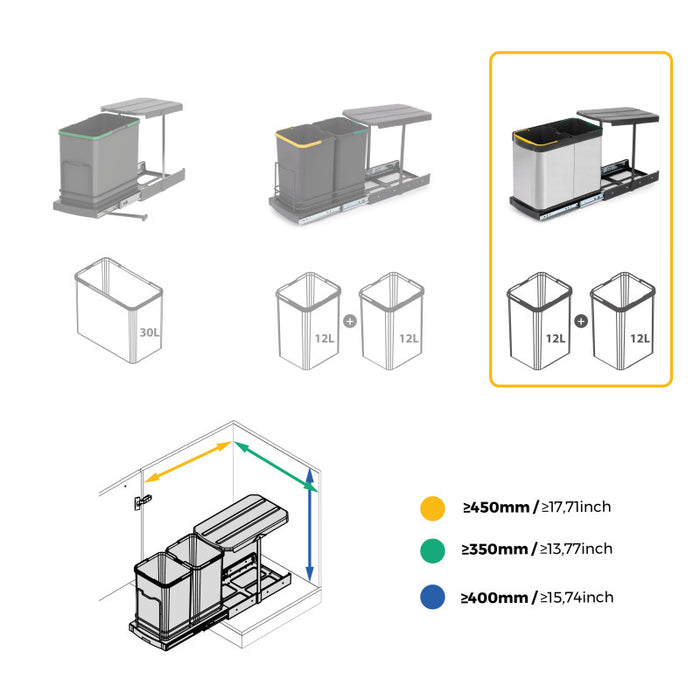 30L

12L + 12L

12L + 12L

≥450mm / ≥17,71inch

≥350mm / ≥13,77inch

≥400mm / ≥15,74inch