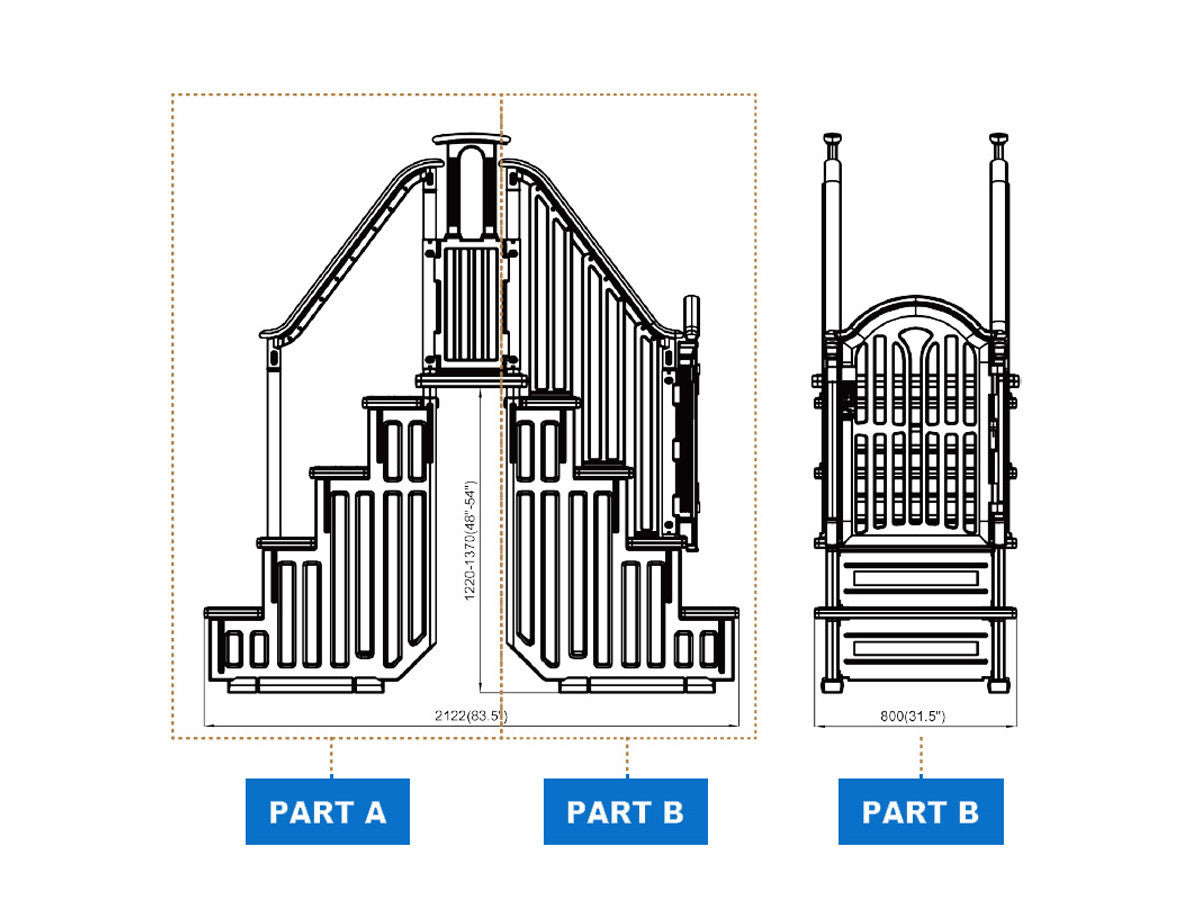 1220-1370(48"-54")

2122(83.5")

800(31.5")

PART A

PART B

PART B