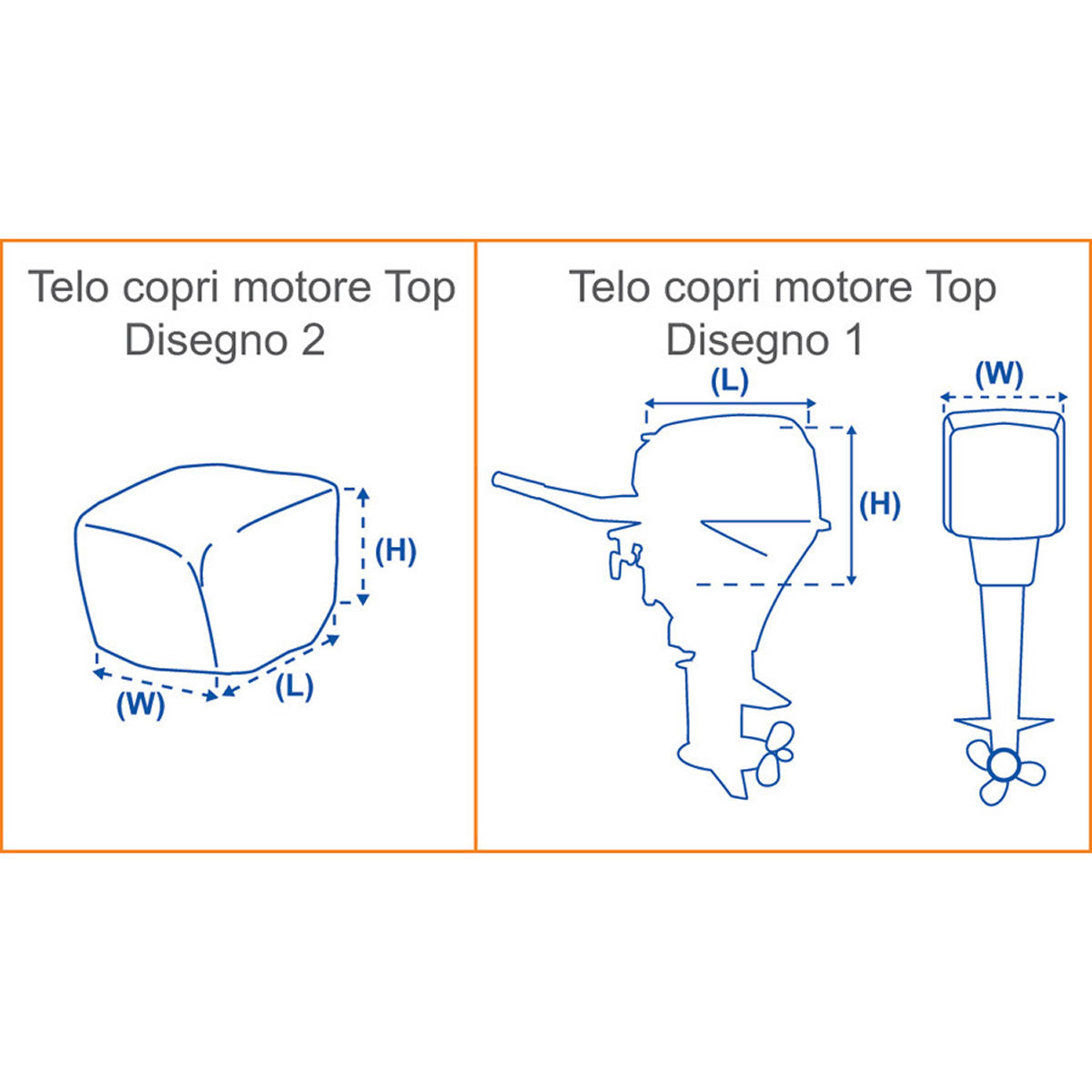 Telo copri motore Top
Disegno 2

(H)

(W)

(L)

Telo copri motore Top
Disegno 1

(L)

(H)

(W)