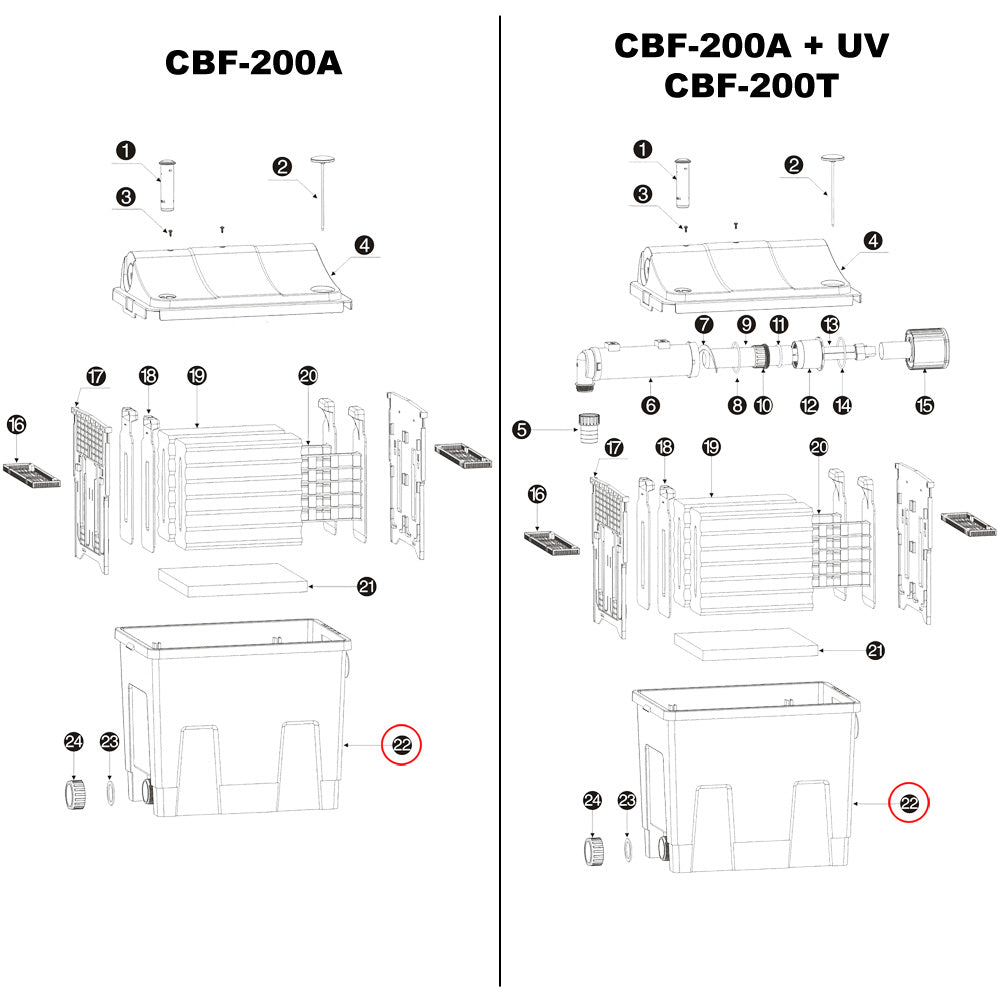 CBF-200A

1
2
3
4
17
18
19
20
16
21
22
24
23

CBF-200A + UV
CBF-200T

1
2
3
4
7
9
11
13
6
8
10
12
14
15
5
17
18
19
20
16
21
22
24
23