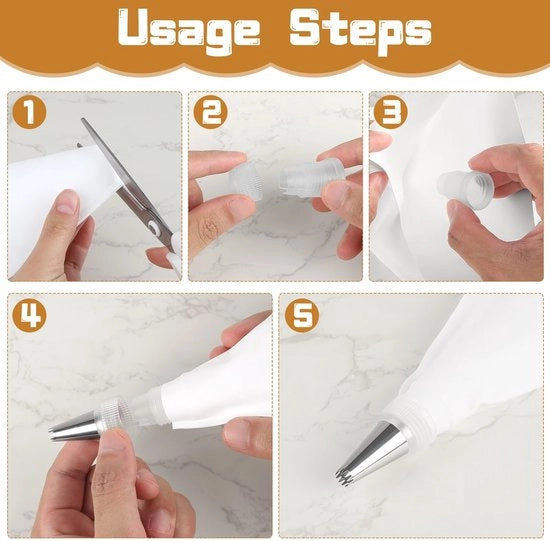 Usage Steps

1

2

3

4

5