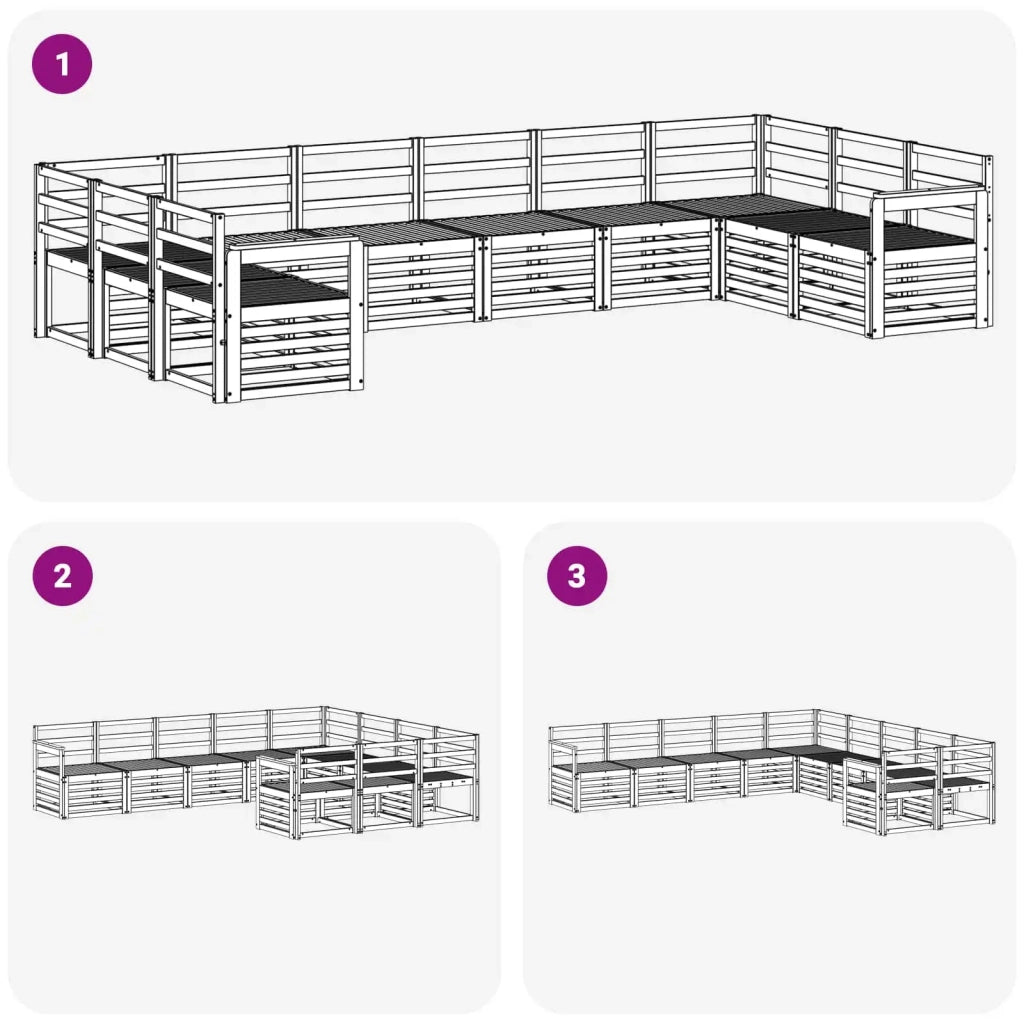 1

2

3