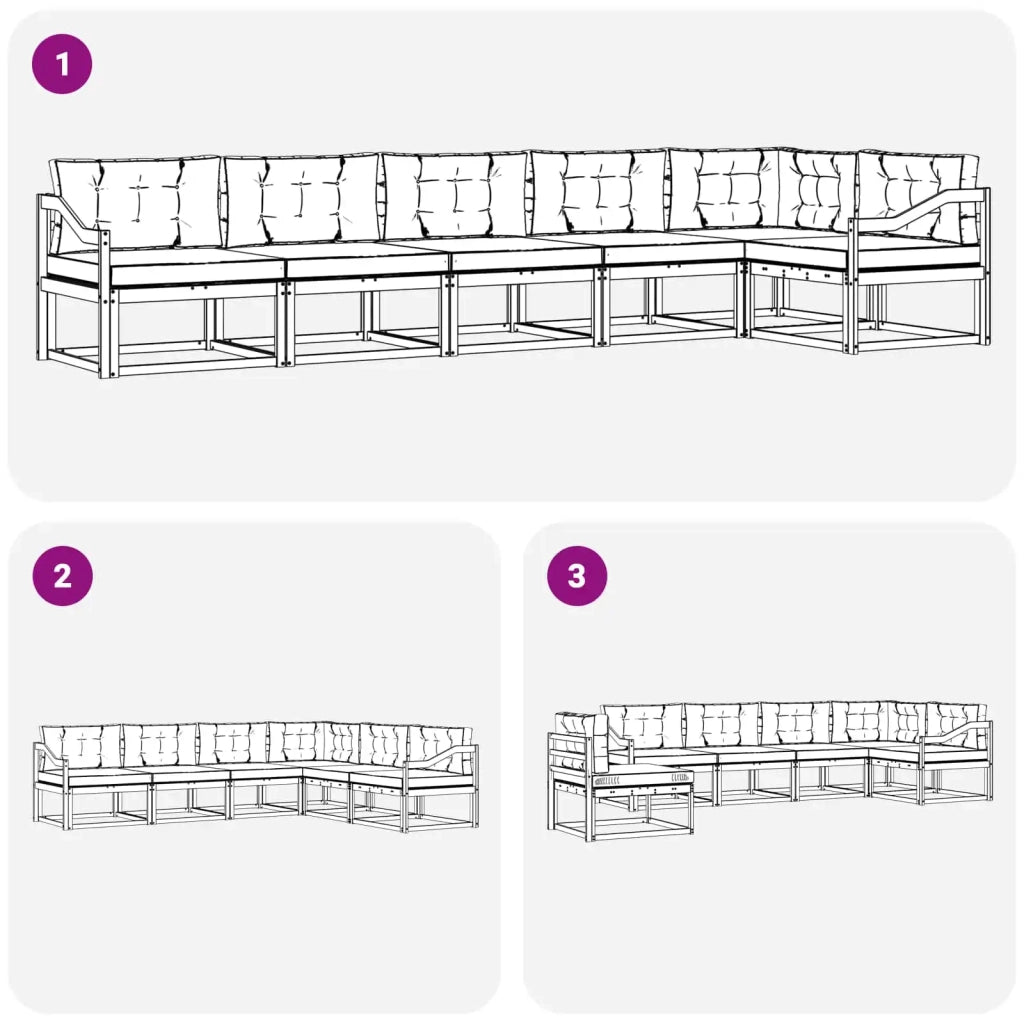 1

2

3