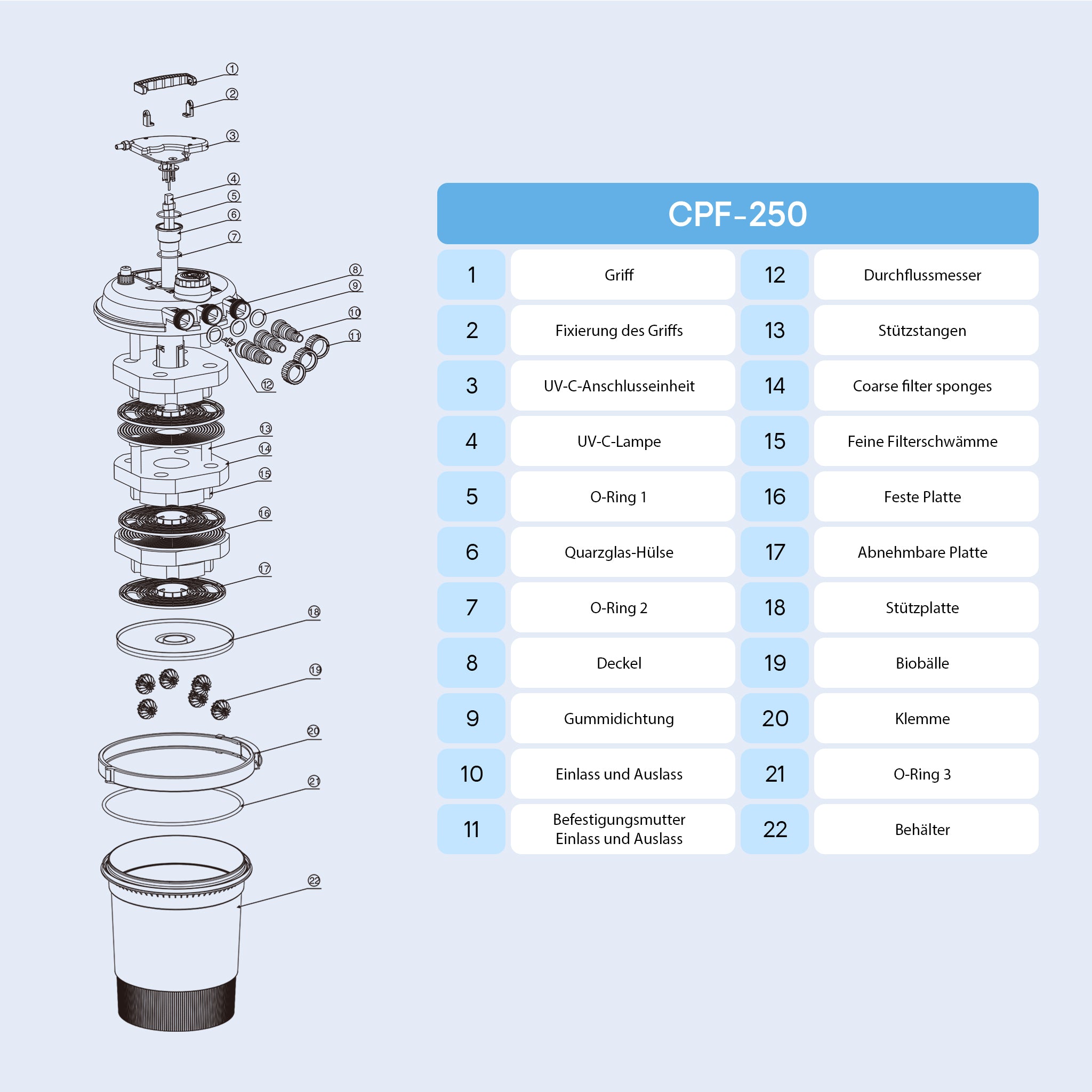 ①
②
③
④
⑤
⑥
⑦
⑧
⑨
⑩
⑪
⑫
⑬
⑭
⑮
⑯
⑰
⑱
⑲
⑳
㉑
㉒

CPF-250

| 1 | Griff | 12 | Durchflussmesser |
|---|---|---|---|
| 2 | Fixierung des Griffs | 13 | Stützstangen |
| 3 | UV-C-Anschlusseinheit | 14 | Coarse filter sponges |
| 4 | UV-C-Lampe | 15 | Feine Filterschwämme |
| 5 | O-Ring 1 | 16 | Feste Platte |
| 6 | Quarzglas-Hülse | 17 | Abnehmbare Platte |
| 7 | O-Ring 2 | 18 | Stützplatte |
| 8 | Deckel | 19 | Biobälle |
| 9 | Gummidichtung | 20 | Klemme |
| 10 | Einlass und Auslass | 21 | O-Ring 3 |
| 11 | Befestigungsmutter Einlass und Auslass | 22 | Behälter |