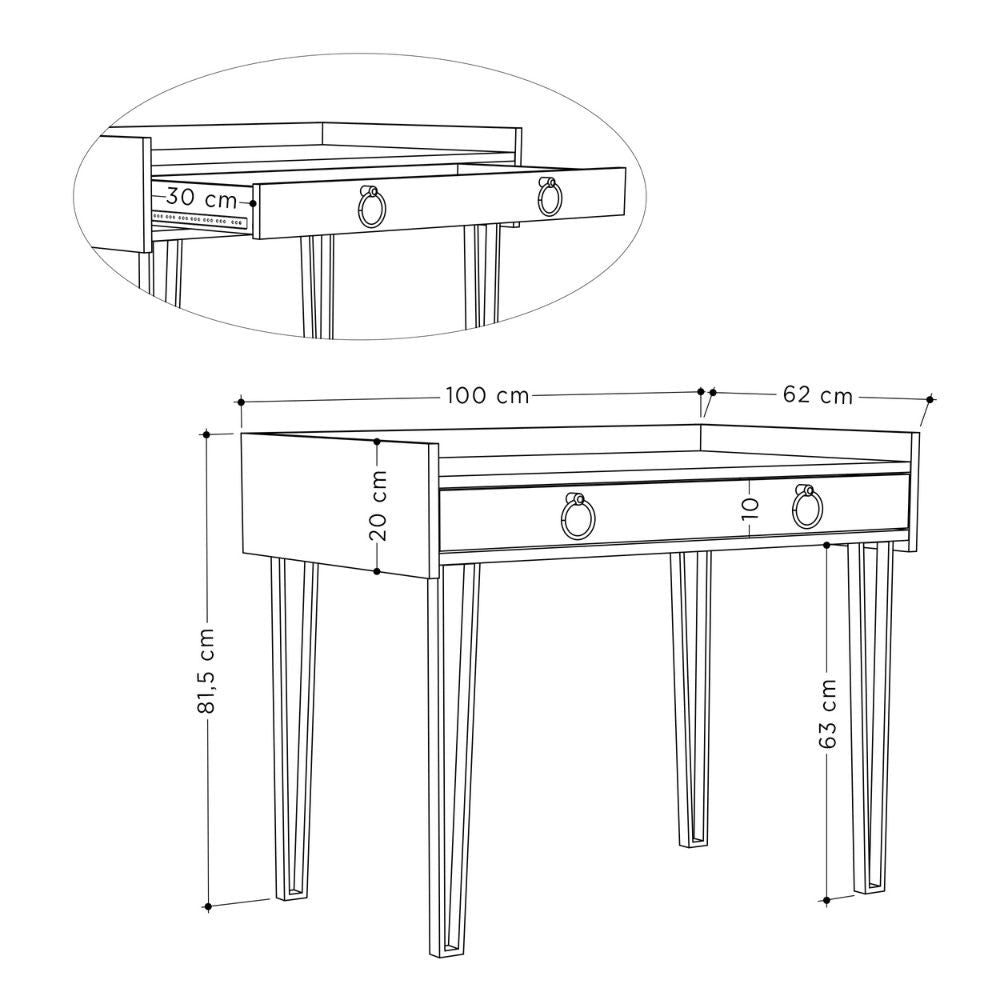 30 cm

100 cm

62 cm

20 cm

10

81,5 cm

63 cm