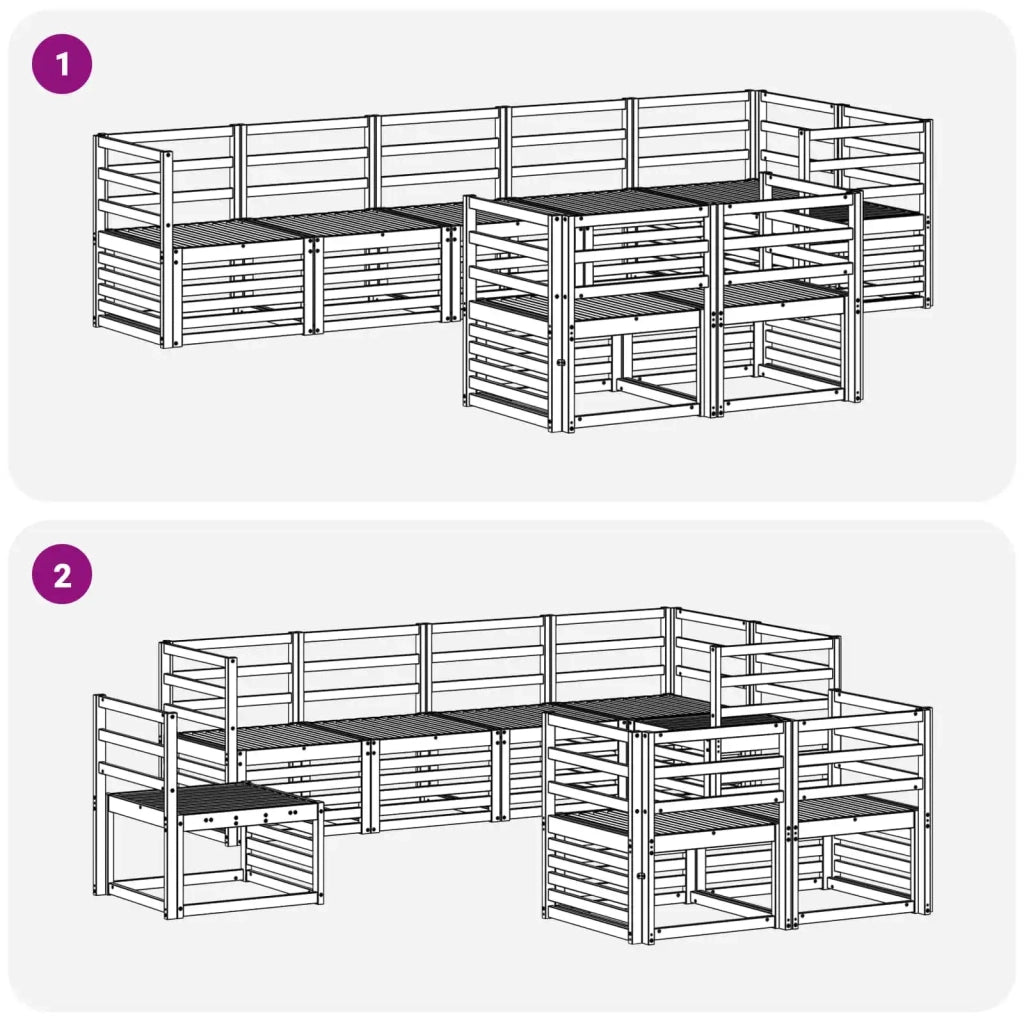 1

2