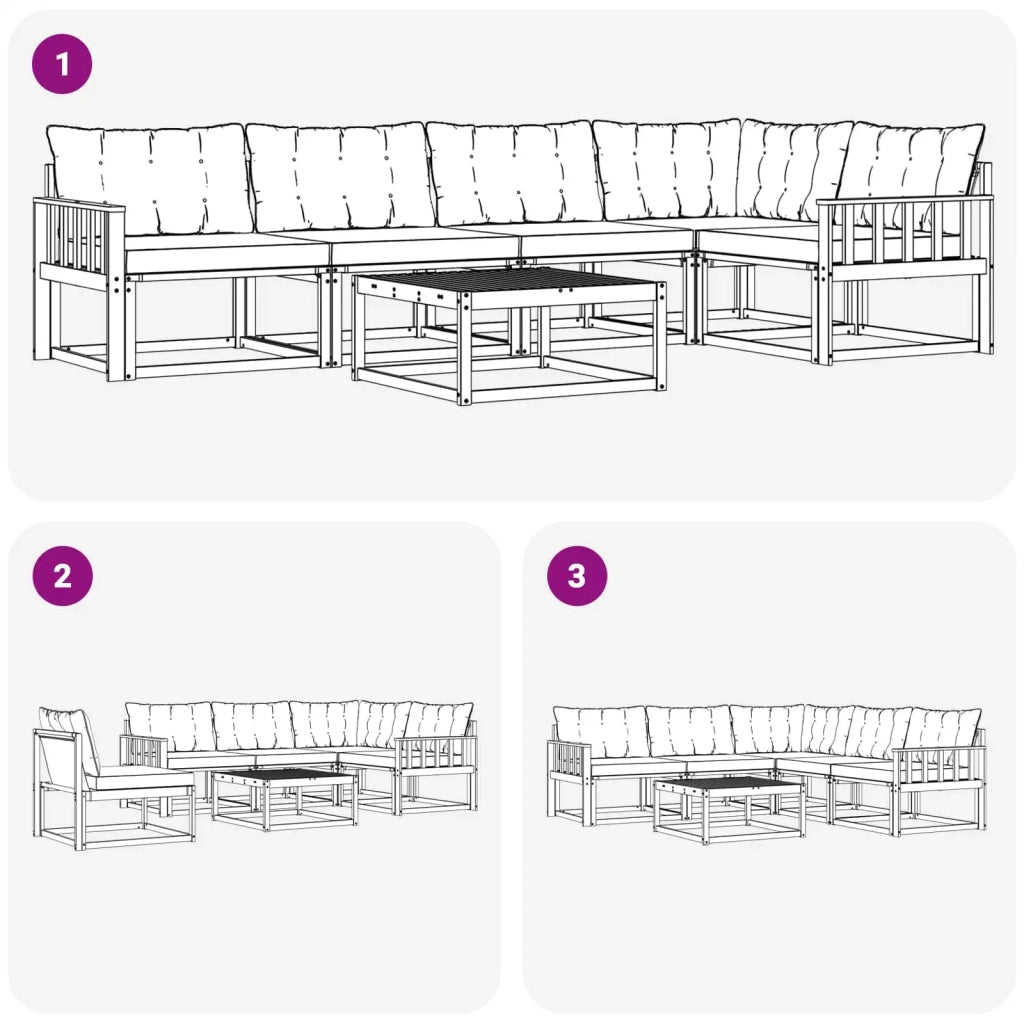 1

2

3