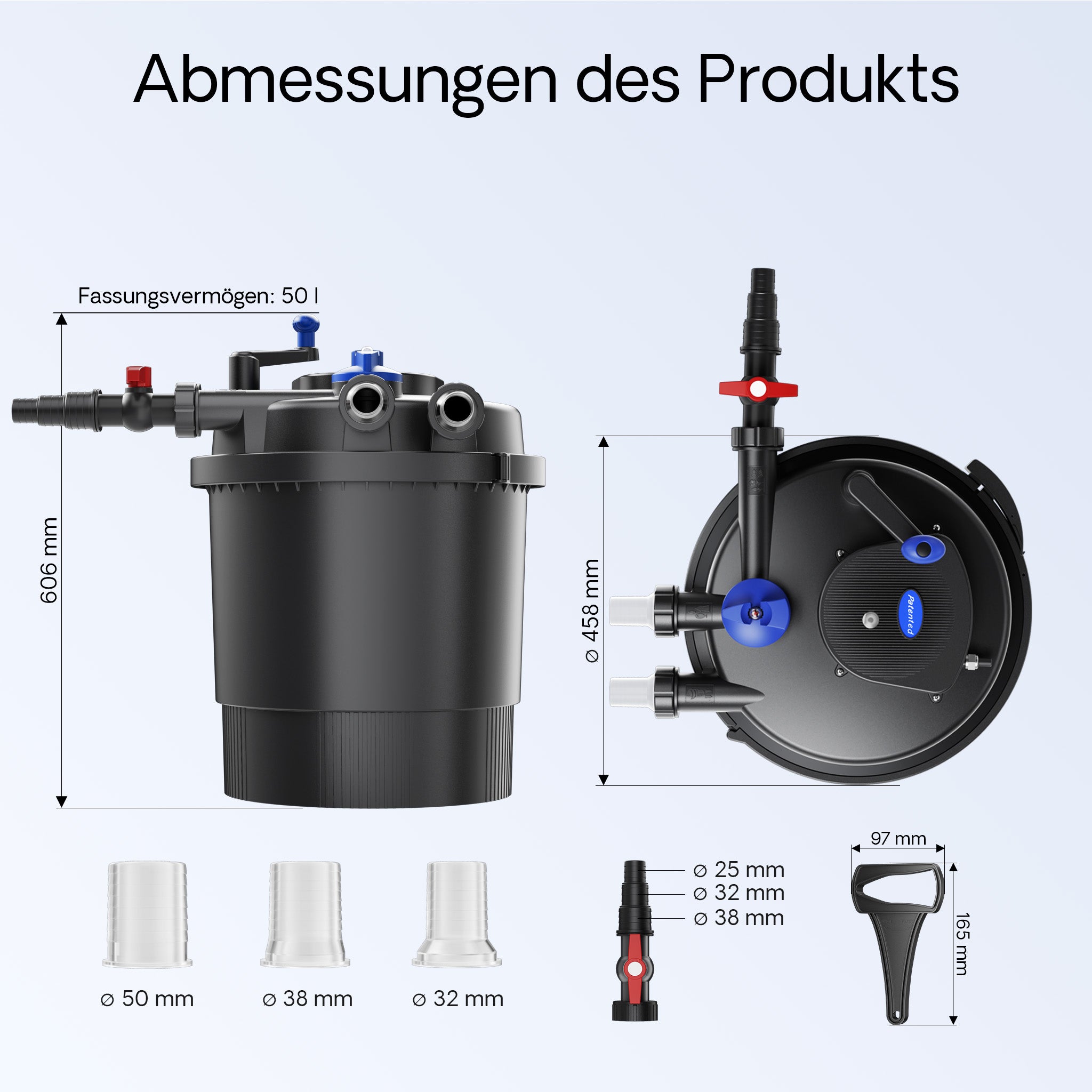 Abmessungen des Produkts

Fassungsvermögen: 50 l

606 mm

⌀ 458 mm

Patented

⌀ 50 mm

⌀ 38 mm

⌀ 32 mm

⌀ 25 mm
⌀ 32 mm
⌀ 38 mm

97 mm

165 mm